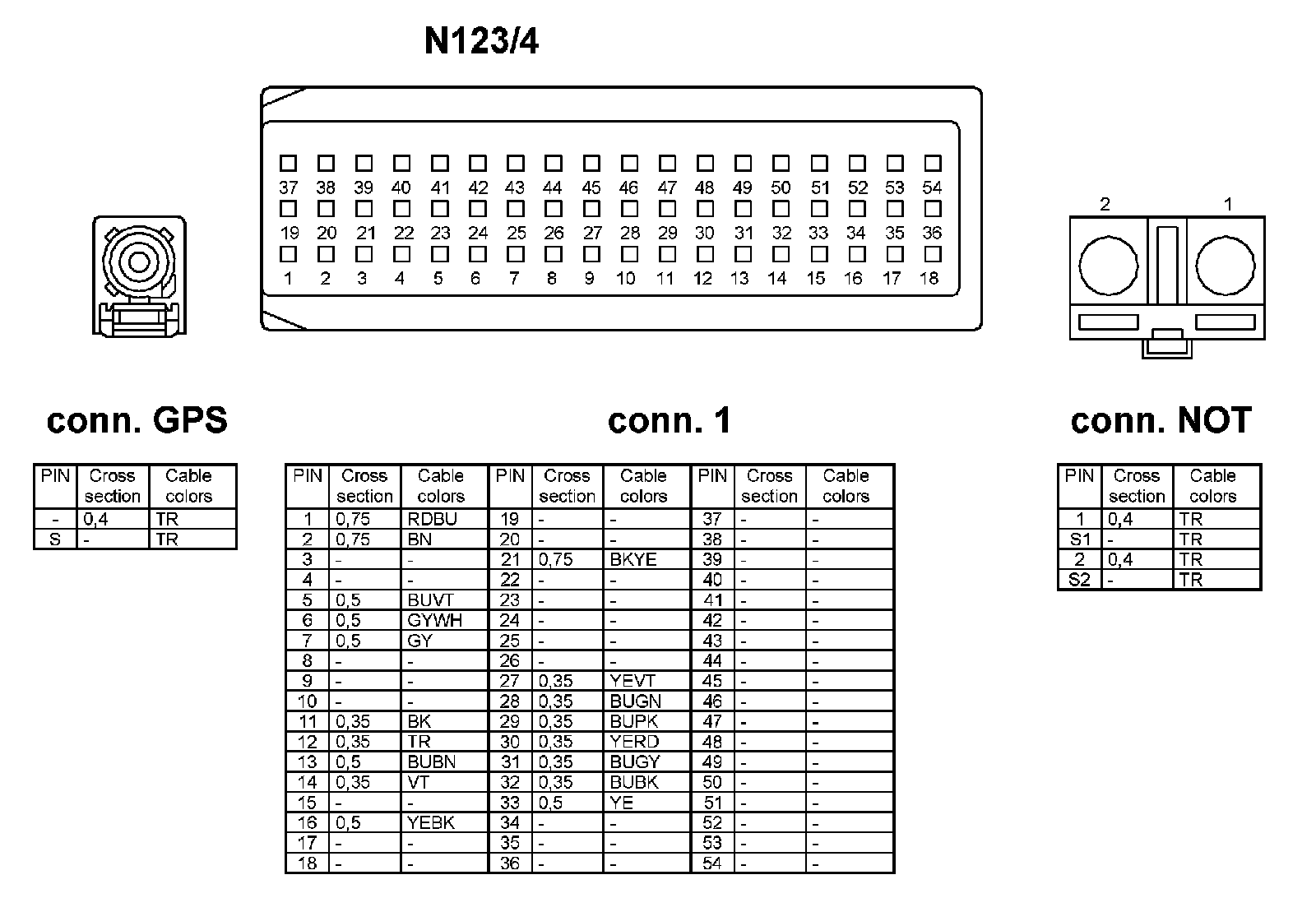 N123/4

37 38 39 40 41 42 43 44 45 46 47 48 49 50 51 52 53 54
19 20 21 22 23 24 25 26 27 28 29 30 31 32 33 34 35 36
1 2 3 4 5 6 7 8 9 10 11 12 13 14 15 16 17 18

2 1

conn. GPS

| PIN | Cross section | Cable colors |
|---|---|---|
| - | 0,4 | TR |
| S | - | TR |

conn. 1

| PIN | Cross section | Cable colors | PIN | Cross section | Cable colors | PIN | Cross section | Cable colors |
|---|---|---|---|---|---|---|---|---|
| 1 | 0,75 | RDBU | 19 | - | - | 37 | - | - |
| 2 | 0,75 | BN | 20 | - | - | 38 | - | - |
| 3 | - | - | 21 | 0,75 | BKYE | 39 | - | - |
| 4 | - | - | 22 | - | - | 40 | - | - |
| 5 | 0,5 | BUVT | 23 | - | - | 41 | - | - |
| 6 | 0,5 | GYWH | 24 | - | - | 42 | - | - |
| 7 | 0,5 | GY | 25 | - | - | 43 | - | - |
| 8 | - | - | 26 | - | - | 44 | - | - |
| 9 | - | - | 27 | 0,35 | YEVT | 45 | - | - |
| 10 | - | - | 28 | 0,35 | BUGN | 46 | - | - |
| 11 | 0,35 | BK | 29 | 0,35 | BUPK | 47 | - | - |
| 12 | 0,35 | TR | 30 | 0,35 | YERD | 48 | - | - |
| 13 | 0,5 | BUBN | 31 | 0,35 | BUGY | 49 | - | - |
| 14 | 0,35 | VT | 32 | 0,35 | BUBK | 50 | - | - |
| 15 | - | - | 33 | 0,5 | YE | 51 | - | - |
| 16 | 0,5 | YEBK | 34 | - | - | 52 | - | - |
| 17 | - | - | 35 | - | - | 53 | - | - |
| 18 | - | - | 36 | - | - | 54 | - | - |

conn. NOT

| PIN | Cross section | Cable colors |
|---|---|---|
| 1 | 0,4 | TR |
| S1 | - | TR |
| 2 | 0,4 | TR |
| S2 | - | TR |