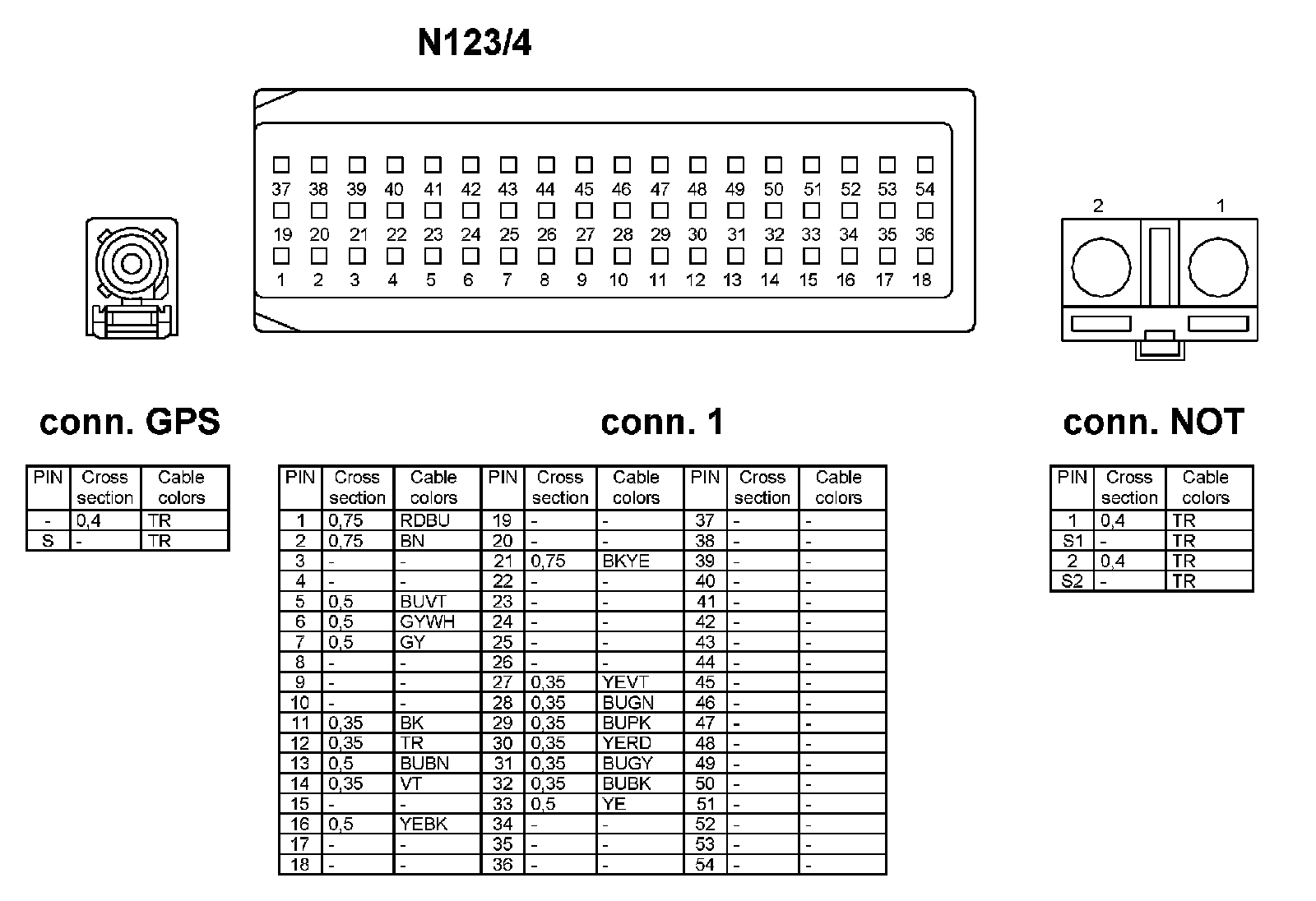 N123/4

37 38 39 40 41 42 43 44 45 46 47 48 49 50 51 52 53 54
19 20 21 22 23 24 25 26 27 28 29 30 31 32 33 34 35 36
1 2 3 4 5 6 7 8 9 10 11 12 13 14 15 16 17 18

2 1

conn. GPS

| PIN | Cross section | Cable colors |
|---|---|---|
| - | 0,4 | TR |
| S | - | TR |

conn. 1

| PIN | Cross section | Cable colors | PIN | Cross section | Cable colors | PIN | Cross section | Cable colors |
|---|---|---|---|---|---|---|---|---|
| 1 | 0,75 | RDBU | 19 | - | - | 37 | - | - |
| 2 | 0,75 | BN | 20 | - | - | 38 | - | - |
| 3 | - | - | 21 | 0,75 | BKYE | 39 | - | - |
| 4 | - | - | 22 | - | - | 40 | - | - |
| 5 | 0,5 | BUVT | 23 | - | - | 41 | - | - |
| 6 | 0,5 | GYWH | 24 | - | - | 42 | - | - |
| 7 | 0,5 | GY | 25 | - | - | 43 | - | - |
| 8 | - | - | 26 | - | - | 44 | - | - |
| 9 | - | - | 27 | 0,35 | YEVT | 45 | - | - |
| 10 | - | - | 28 | 0,35 | BUGN | 46 | - | - |
| 11 | 0,35 | BK | 29 | 0,35 | BUPK | 47 | - | - |
| 12 | 0,35 | TR | 30 | 0,35 | YERD | 48 | - | - |
| 13 | 0,5 | BUBN | 31 | 0,35 | BUGY | 49 | - | - |
| 14 | 0,35 | VT | 32 | 0,35 | BUBK | 50 | - | - |
| 15 | - | - | 33 | 0,5 | YE | 51 | - | - |
| 16 | 0,5 | YEBK | 34 | - | - | 52 | - | - |
| 17 | - | - | 35 | - | - | 53 | - | - |
| 18 | - | - | 36 | - | - | 54 | - | - |

conn. NOT

| PIN | Cross section | Cable colors |
|---|---|---|
| 1 | 0,4 | TR |
| S1 | - | TR |
| 2 | 0,4 | TR |
| S2 | - | TR |