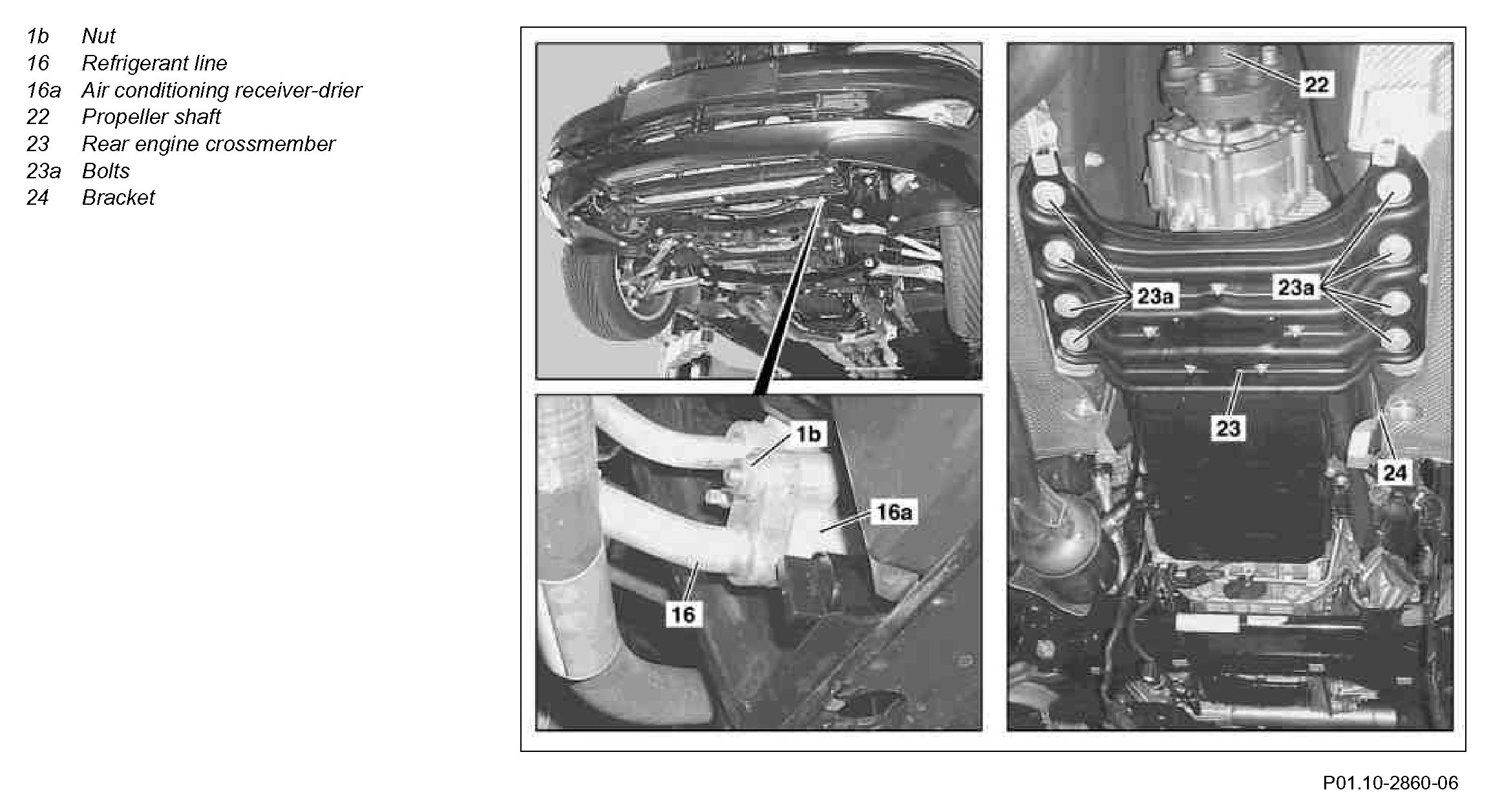 1b Nut
16 Refrigerant line
16a Air conditioning receiver-drier
22 Propeller shaft
23 Rear engine crossmember
23a Bolts
24 Bracket

1b
16a
16
22
23a
23a
23
24

P01.10-2860-06