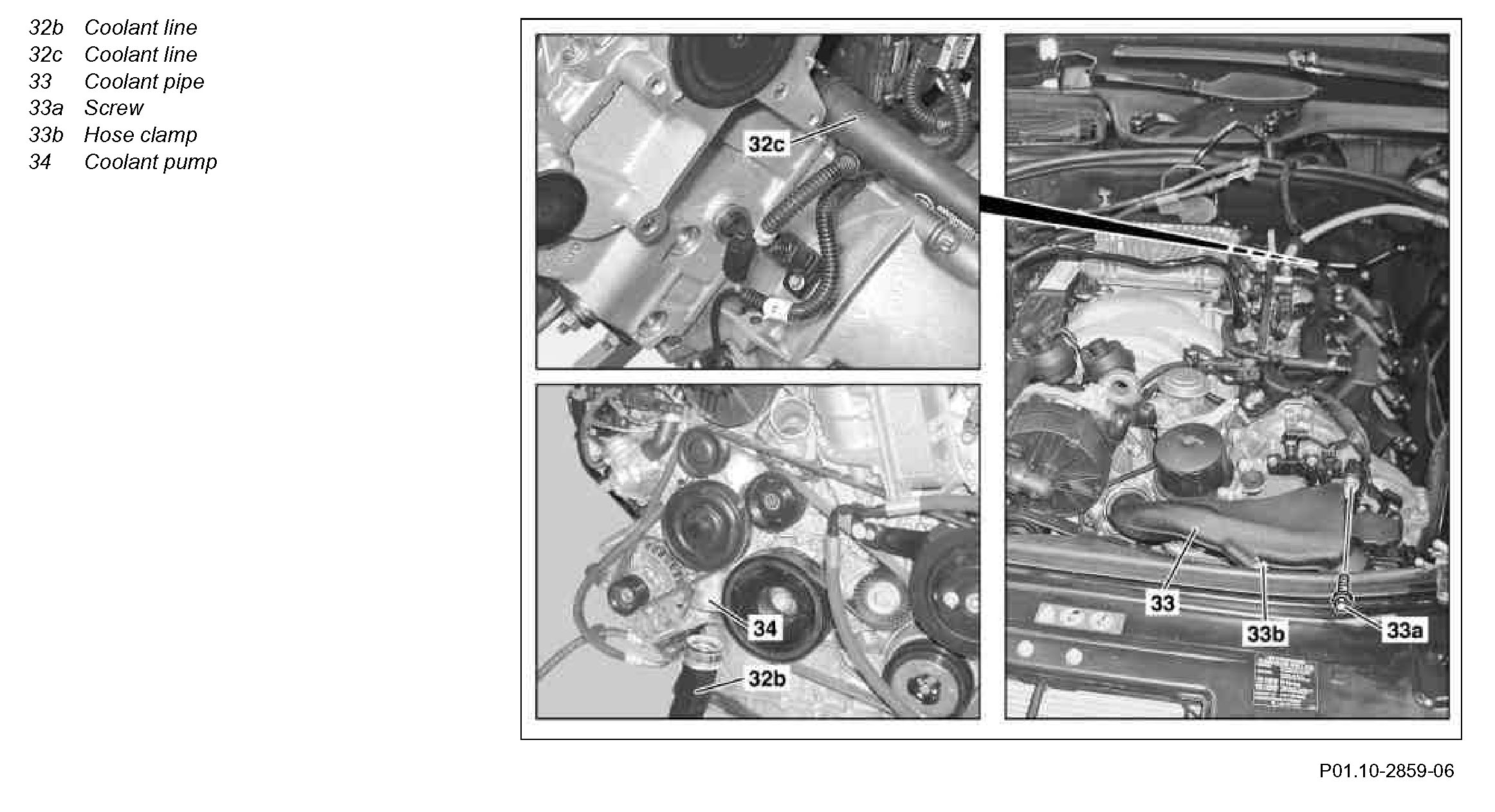 32b Coolant line
32c Coolant line
33 Coolant pipe
33a Screw
33b Hose clamp
34 Coolant pump

32c

34

32b

33

33b

33a

P01.10-2859-06