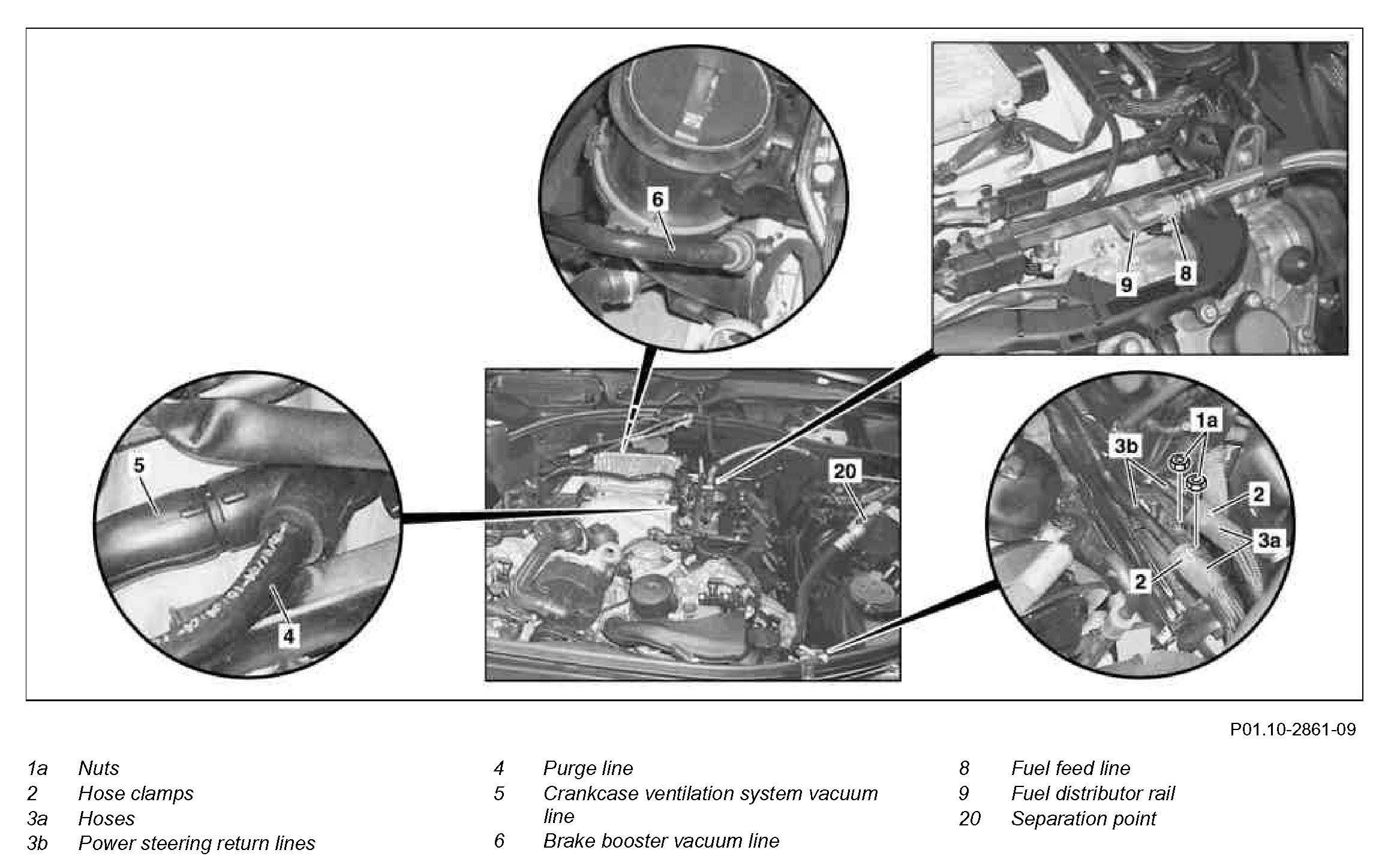 6

9
8

5

4

20

1a
3b
2
3a
2

P01.10-2861-09

1a Nuts
2 Hose clamps
3a Hoses
3b Power steering return lines

4 Purge line
5 Crankcase ventilation system vacuum line
6 Brake booster vacuum line

8 Fuel feed line
9 Fuel distributor rail
20 Separation point