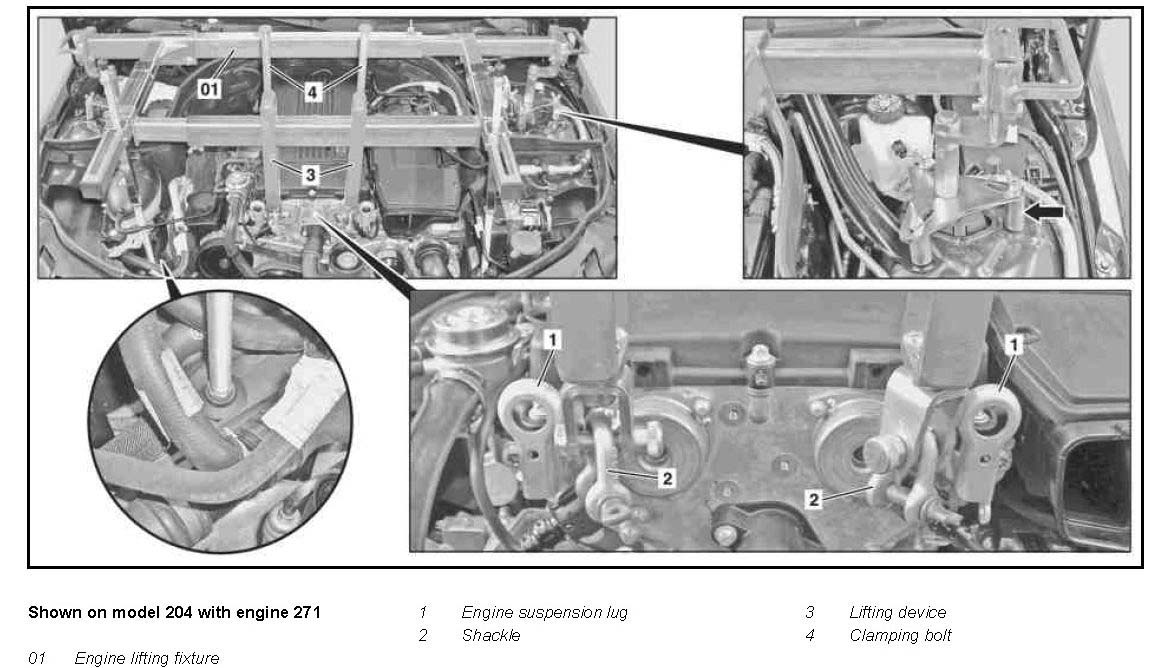 01
4
3
1
1
2
2

Shown on model 204 with engine 271

01 Engine lifting fixture

1 Engine suspension lug
2 Shackle

3 Lifting device
4 Clamping bolt