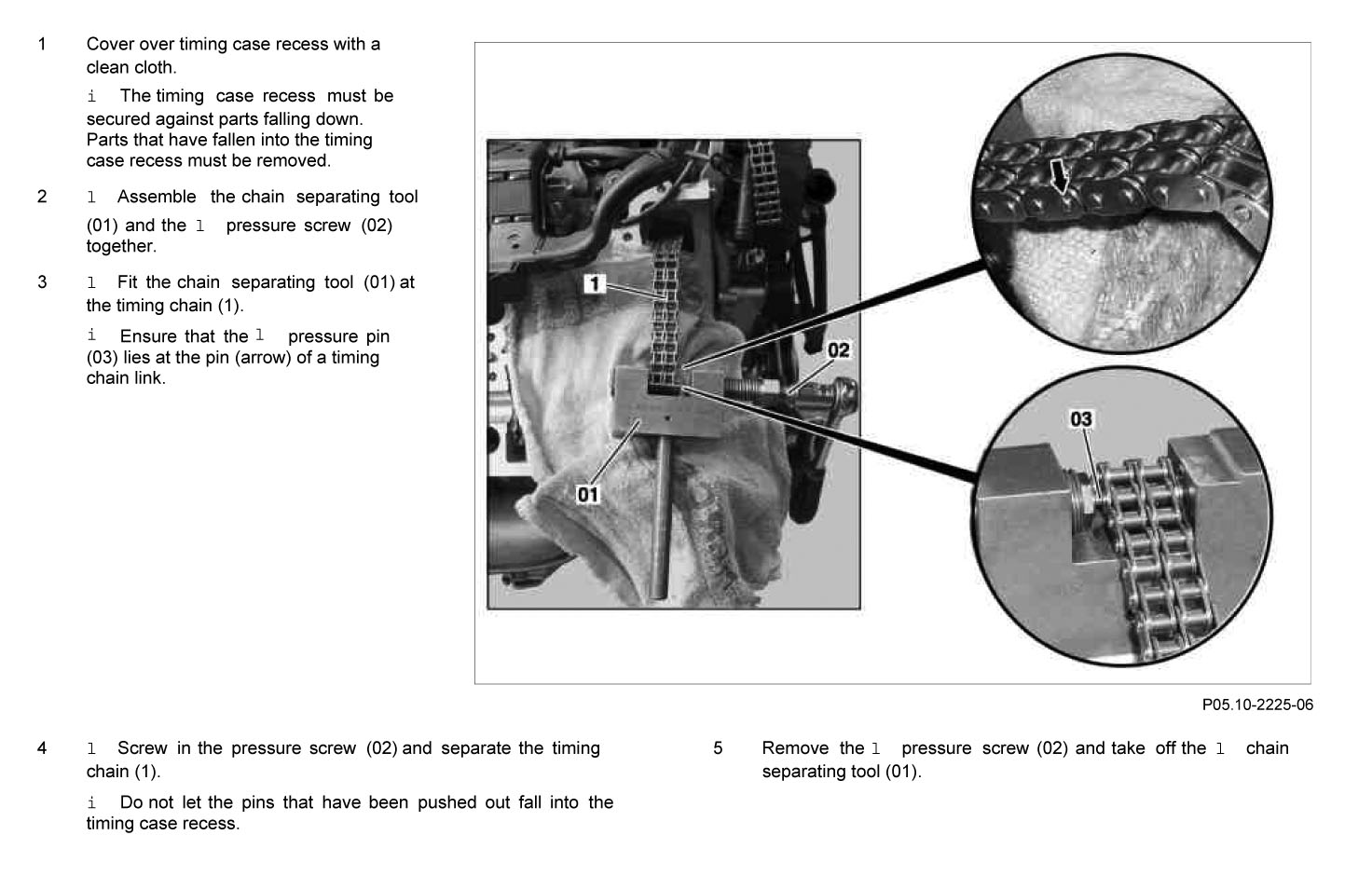 1 Cover over timing case recess with a clean cloth.

i The timing case recess must be secured against parts falling down. Parts that have fallen into the timing case recess must be removed.

2 l Assemble the chain separating tool (01) and the l pressure screw (02) together.

3 l Fit the chain separating tool (01) at the timing chain (1).

i Ensure that the l pressure pin (03) lies at the pin (arrow) of a timing chain link.

1

02

01

03

P05.10-2225-06

4 l Screw in the pressure screw (02) and separate the timing chain (1).

i Do not let the pins that have been pushed out fall into the timing case recess.

5 Remove the l pressure screw (02) and take off the l chain separating tool (01).