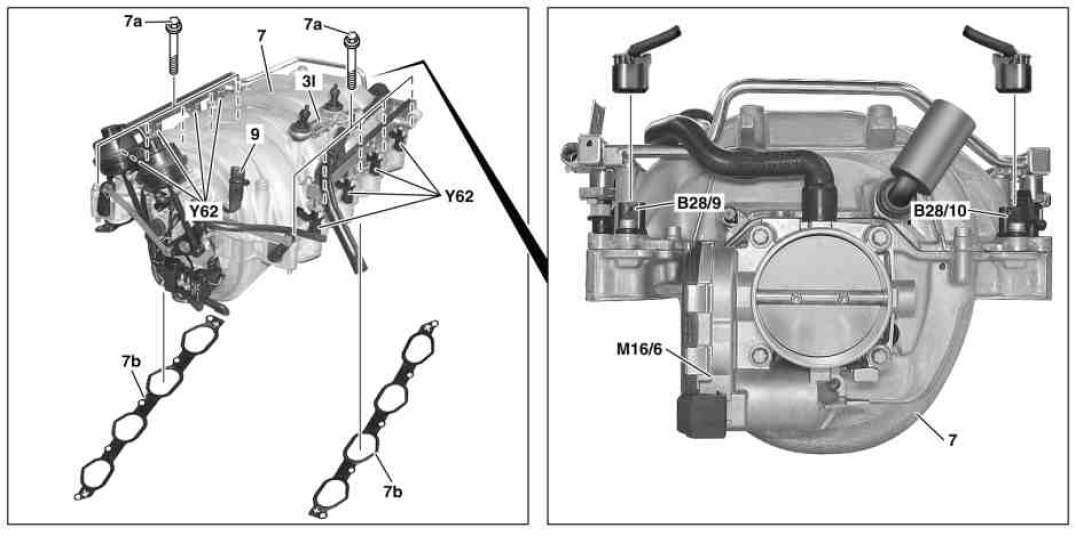 7a
7
7a
3l
9
Y62
Y62
7b
7b

B28/9
B28/10
M16/6
7