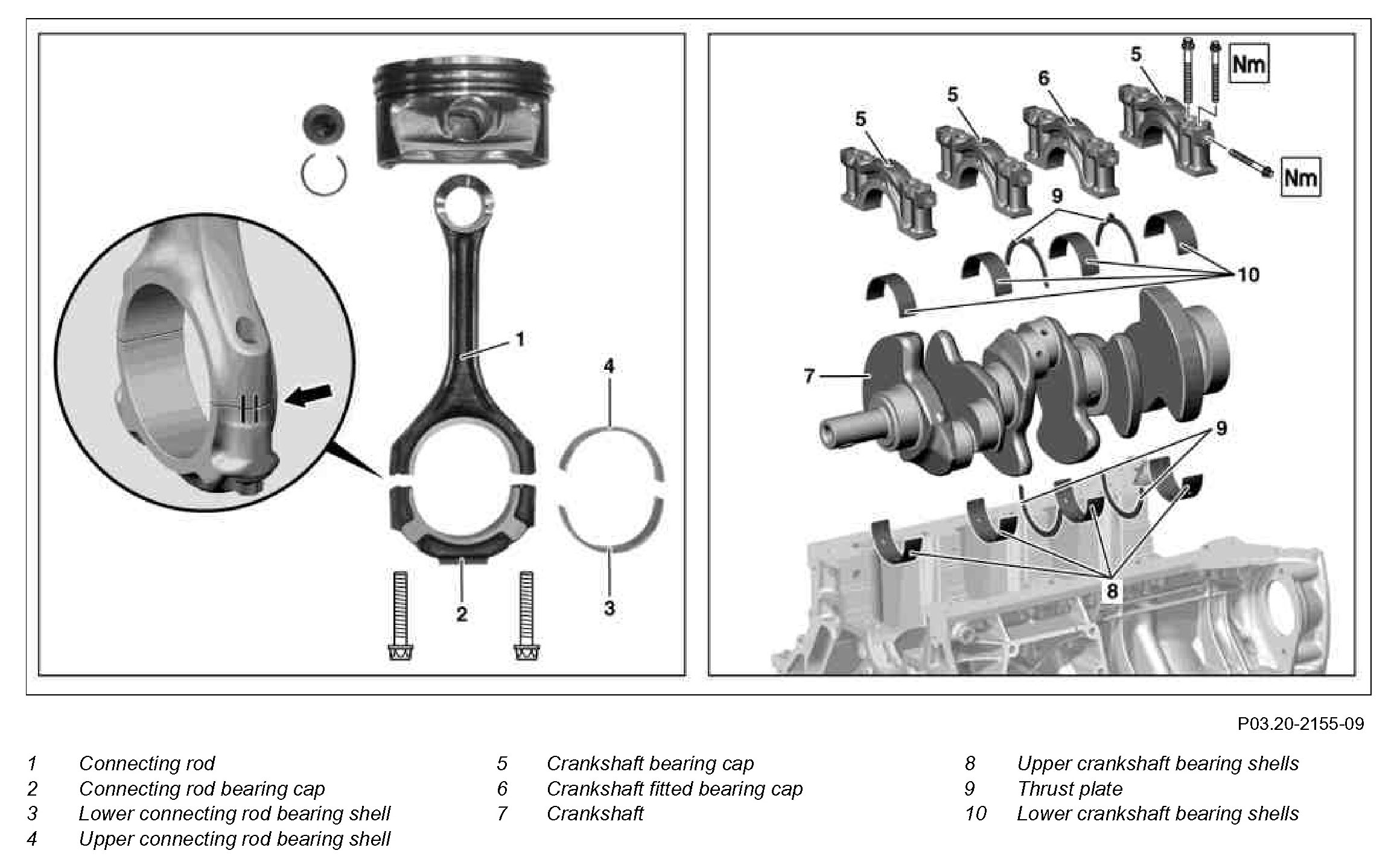 1

4

2

3

5

5

6

5

Nm

Nm

9

10

7

9

8

P03.20-2155-09

1 Connecting rod
2 Connecting rod bearing cap
3 Lower connecting rod bearing shell
4 Upper connecting rod bearing shell

5 Crankshaft bearing cap
6 Crankshaft fitted bearing cap
7 Crankshaft

8 Upper crankshaft bearing shells
9 Thrust plate
10 Lower crankshaft bearing shells