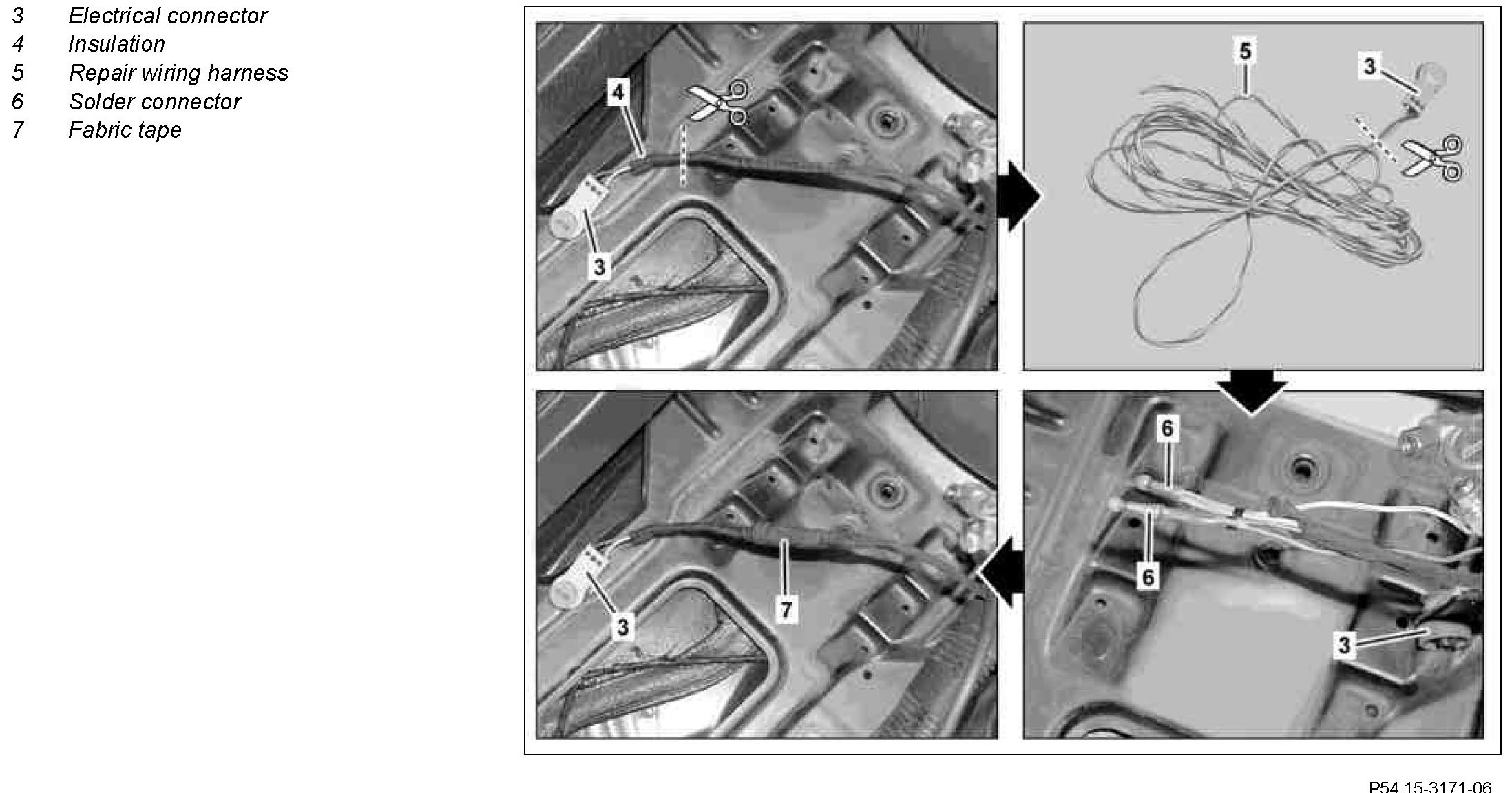 3 Electrical connector
4 Insulation
5 Repair wiring harness
6 Solder connector
7 Fabric tape

4

3

5

3

3

7

6

6

3

P54.15-3171-06