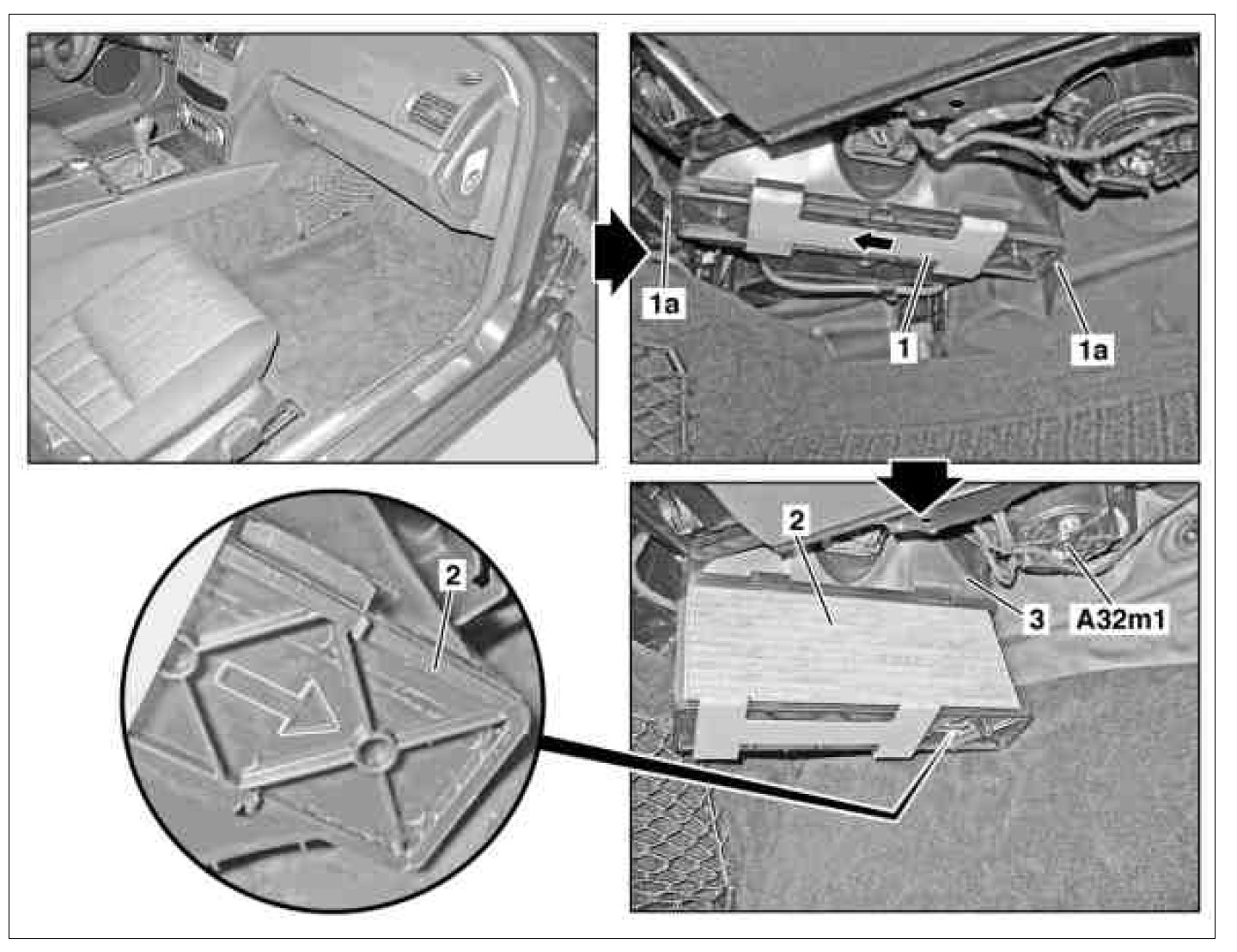 1a
1
1a
2
3
A32m1
2