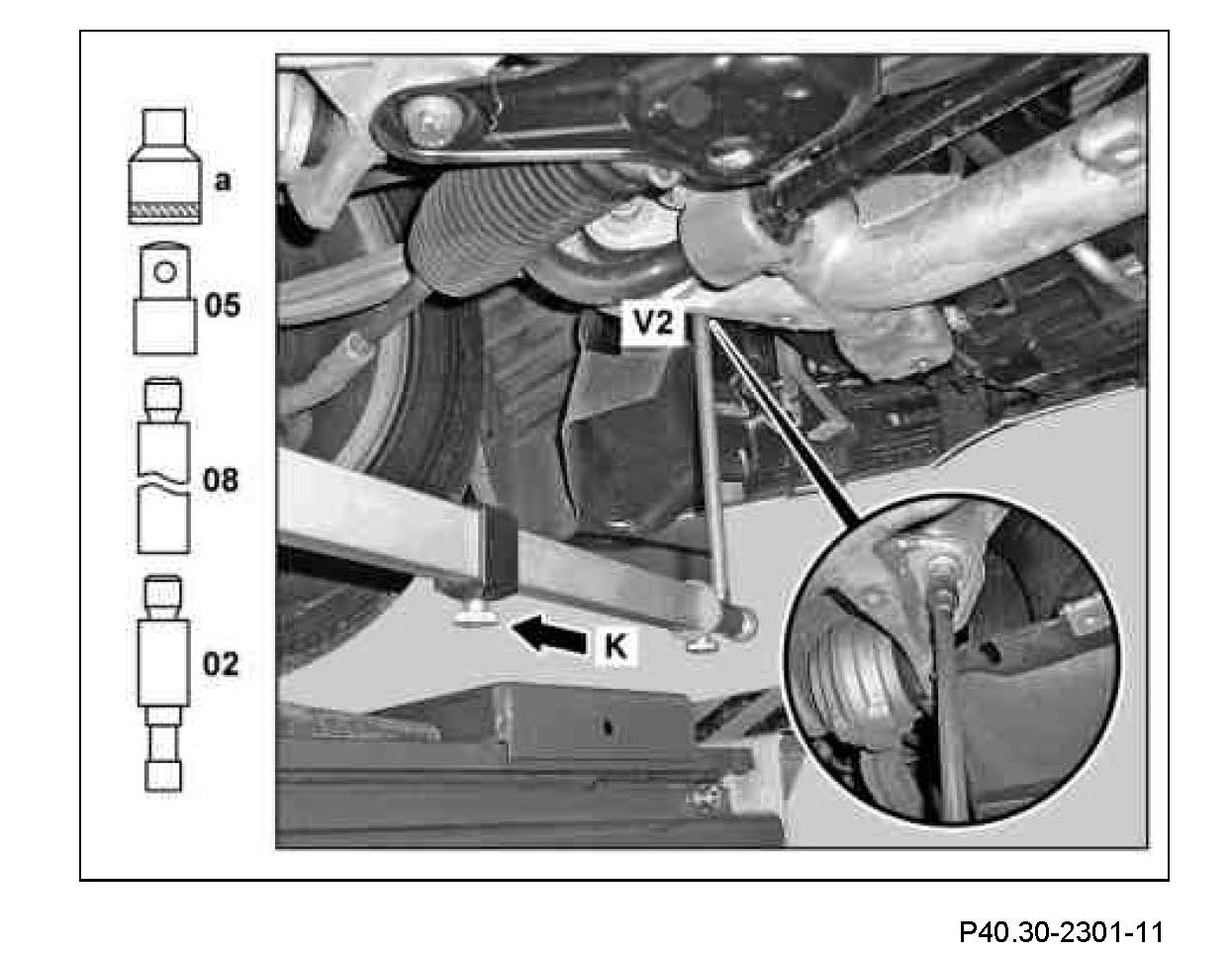 a

05

08

02

V2

K

P40.30-2301-11