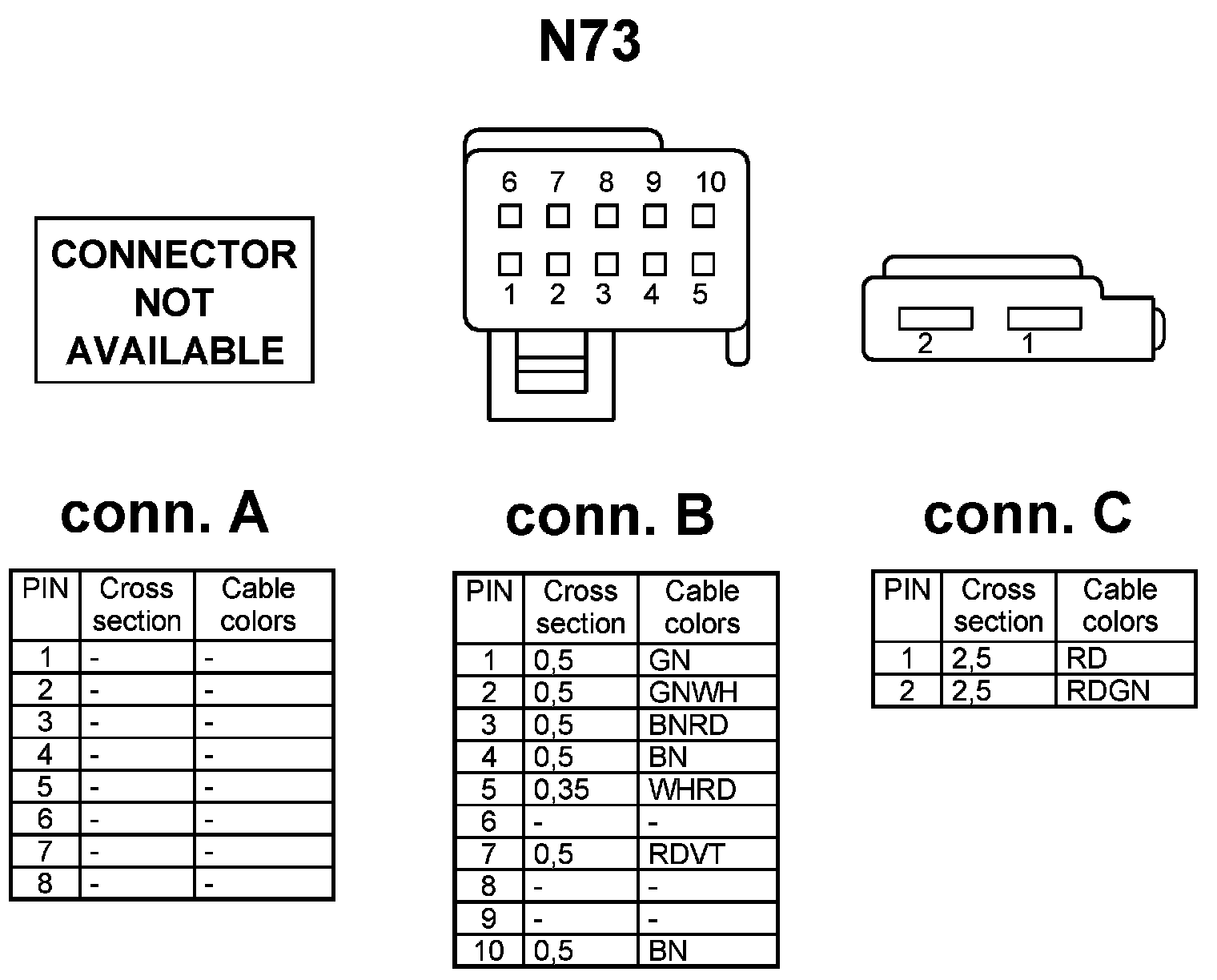 N73

CONNECTOR NOT AVAILABLE

6 7 8 9 10
1 2 3 4 5

2 1

conn. A

| PIN | Cross section | Cable colors |
|---|---|---|
| 1 | - | - |
| 2 | - | - |
| 3 | - | - |
| 4 | - | - |
| 5 | - | - |
| 6 | - | - |
| 7 | - | - |
| 8 | - | - |

conn. B

| PIN | Cross section | Cable colors |
|---|---|---|
| 1 | 0,5 | GN |
| 2 | 0,5 | GNWH |
| 3 | 0,5 | BNRD |
| 4 | 0,5 | BN |
| 5 | 0,35 | WHRD |
| 6 | - | - |
| 7 | 0,5 | RDVT |
| 8 | - | - |
| 9 | - | - |
| 10 | 0,5 | BN |

conn. C

| PIN | Cross section | Cable colors |
|---|---|---|
| 1 | 2,5 | RD |
| 2 | 2,5 | RDGN |