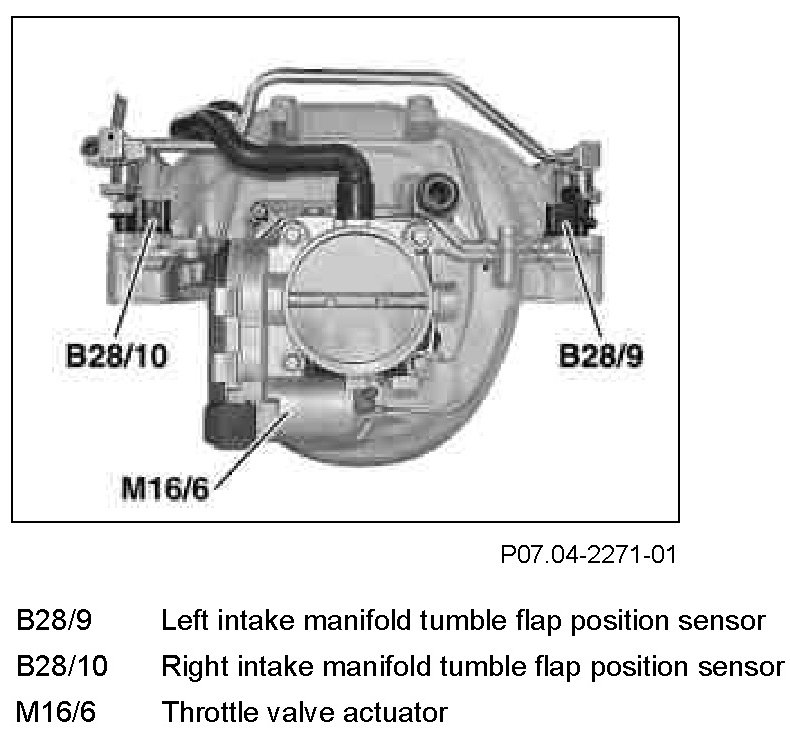 B28/10

B28/9

M16/6

P07.04-2271-01

B28/9 Left intake manifold tumble flap position sensor

B28/10 Right intake manifold tumble flap position sensor

M16/6 Throttle valve actuator