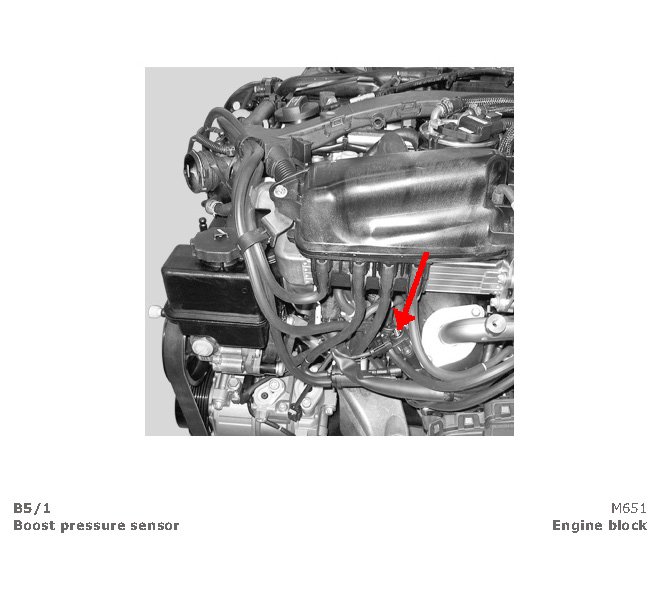 B5/1
Boost pressure sensor

M651
Engine block