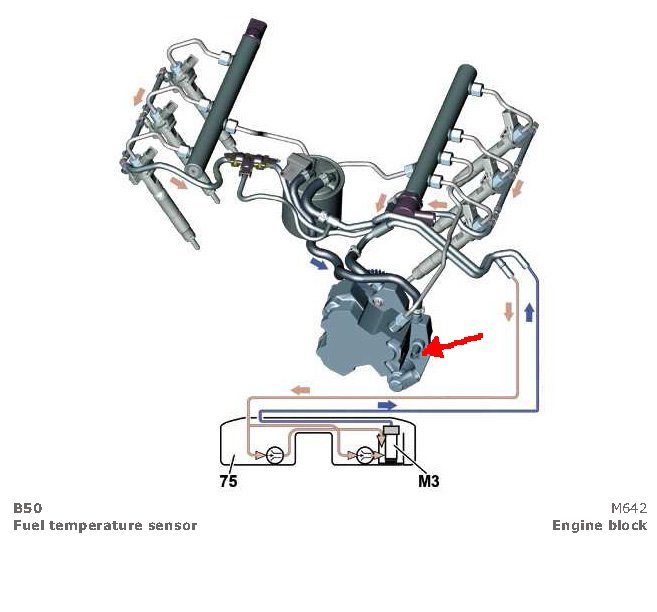 75

M3

B50
Fuel temperature sensor

M642
Engine block