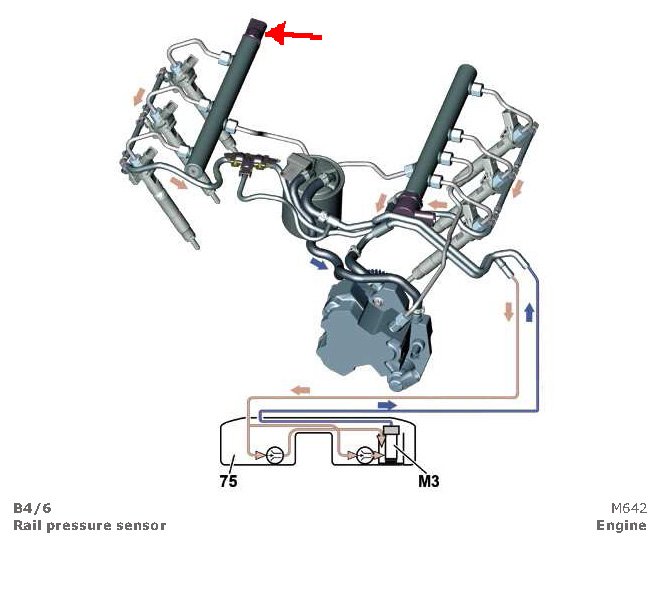 75

M3

B4/6
Rail pressure sensor

M642
Engine