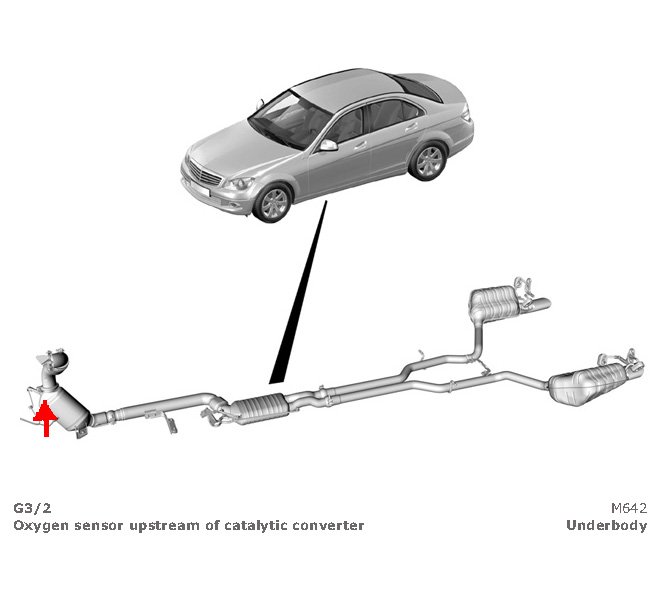 G3/2
Oxygen sensor upstream of catalytic converter

M642
Underbody