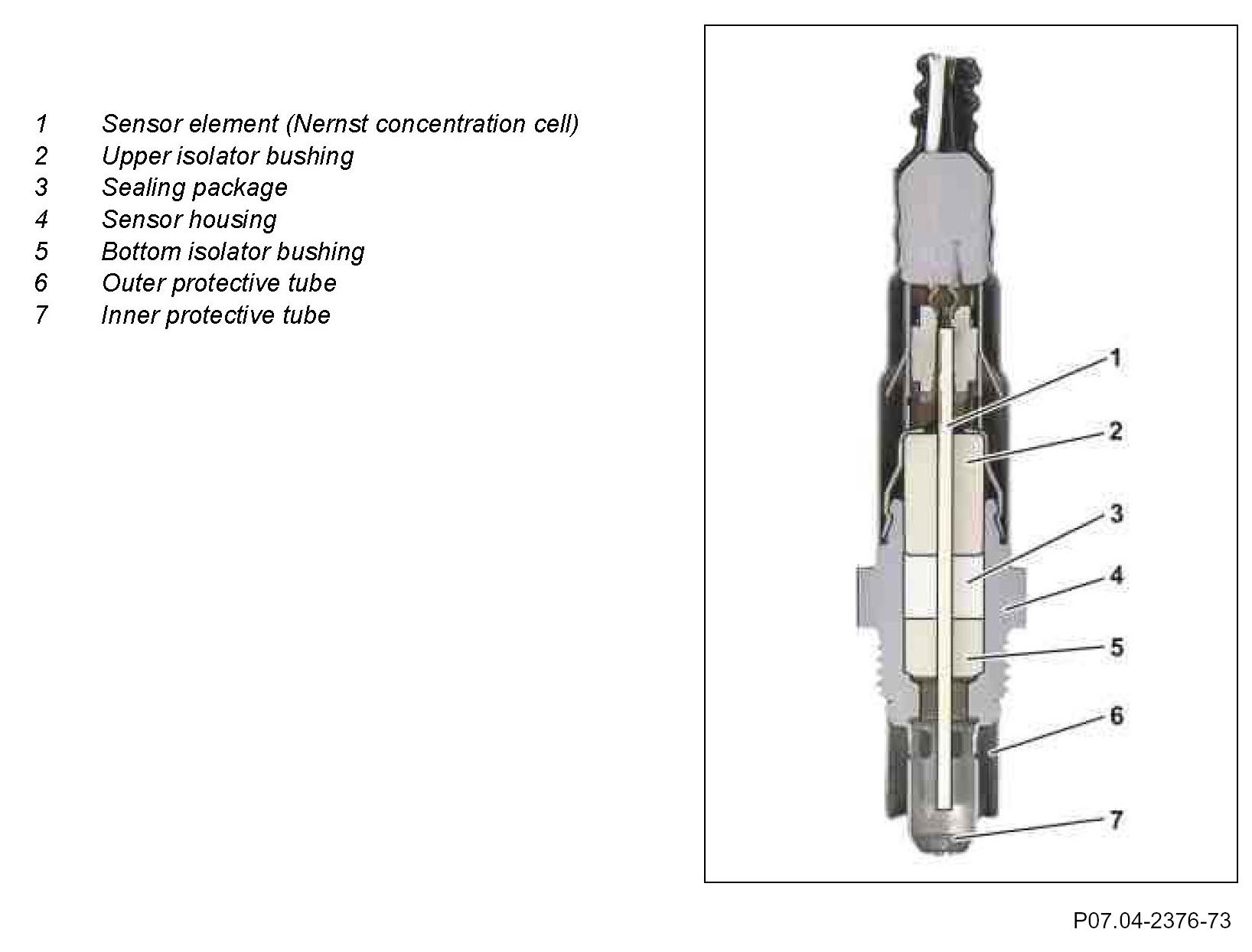 1 Sensor element (Nernst concentration cell)
2 Upper isolator bushing
3 Sealing package
4 Sensor housing
5 Bottom isolator bushing
6 Outer protective tube
7 Inner protective tube

1
2
3
4
5
6
7

P07.04-2376-73