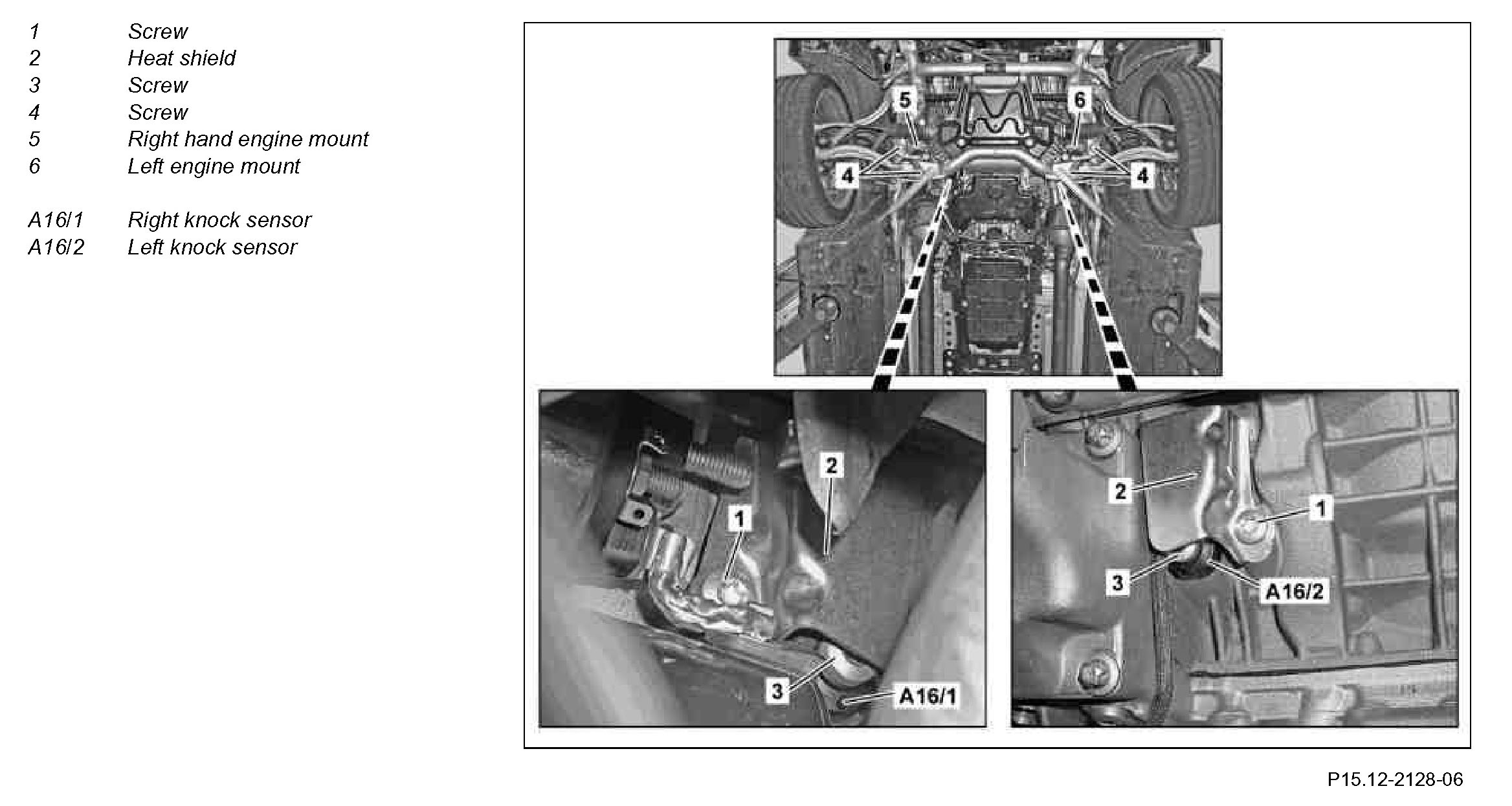 1 Screw
2 Heat shield
3 Screw
4 Screw
5 Right hand engine mount
6 Left engine mount

A16/1 Right knock sensor
A16/2 Left knock sensor

5
6
4
4
2
1
3
A16/1
2
1
3
A16/2

P15.12-2128-06