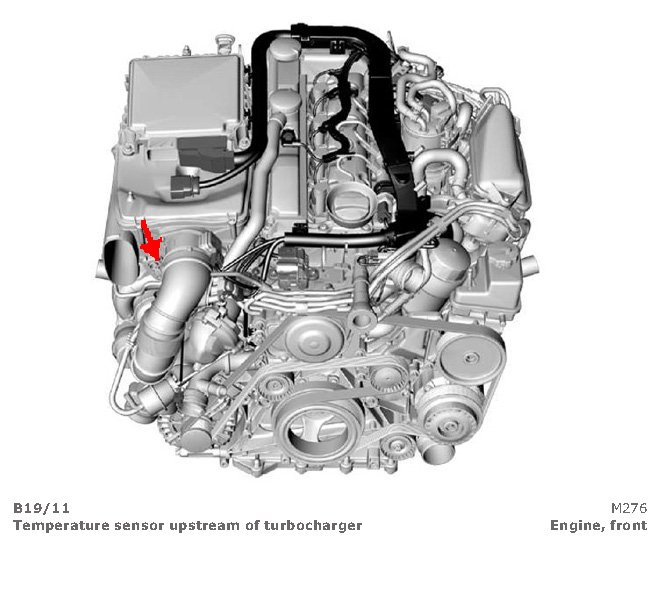 B19/11
Temperature sensor upstream of turbocharger

M276
Engine, front