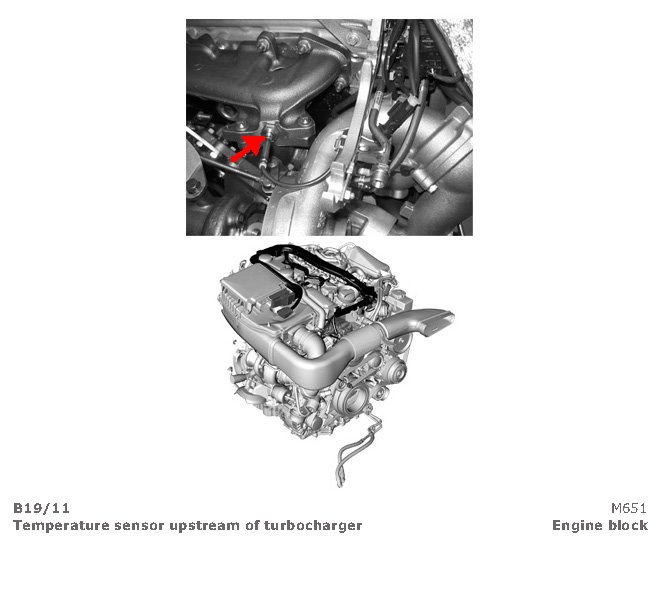 B19/11
Temperature sensor upstream of turbocharger

M651
Engine block