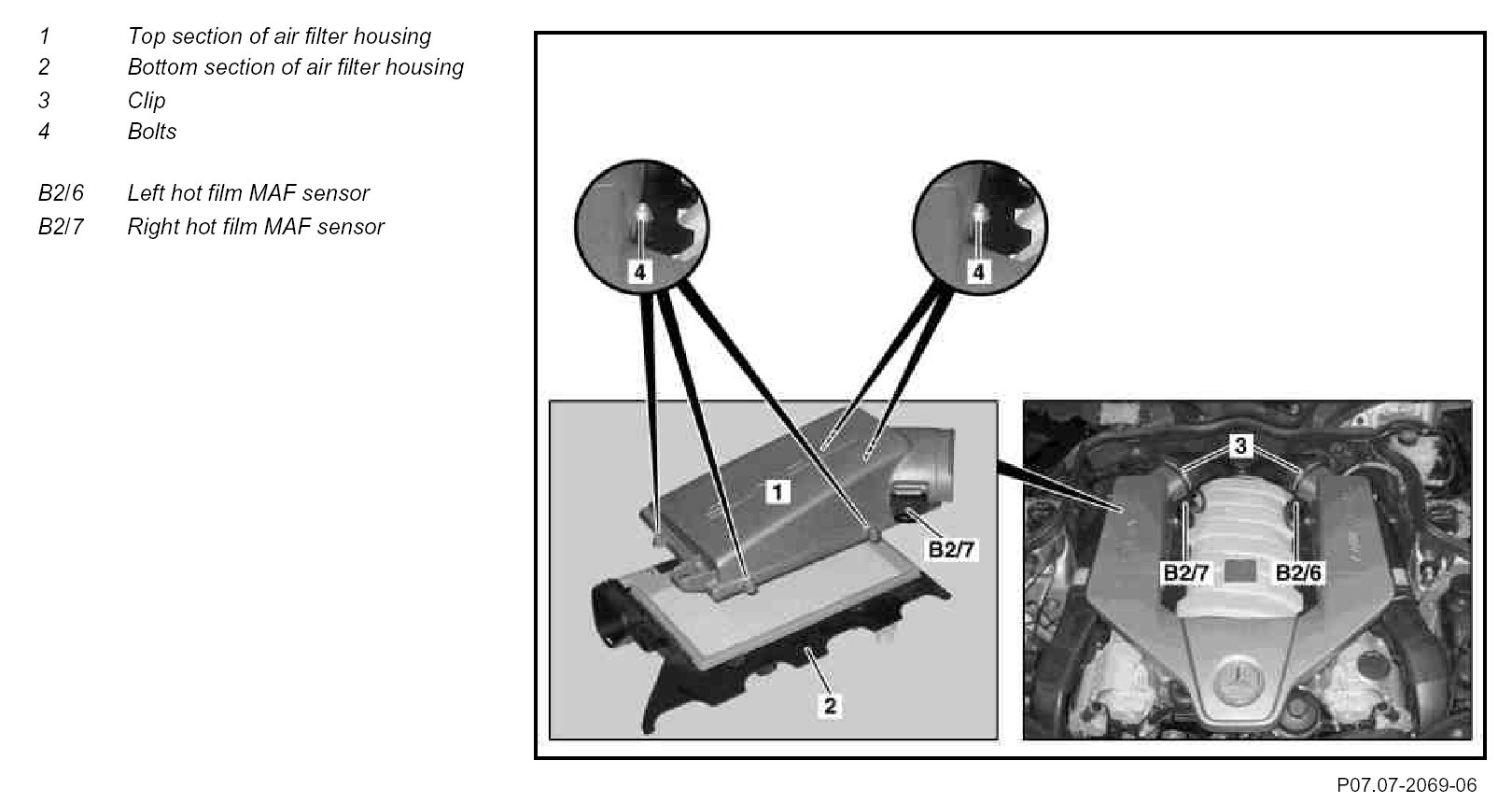 1 Top section of air filter housing
2 Bottom section of air filter housing
3 Clip
4 Bolts

B2/6 Left hot film MAF sensor
B2/7 Right hot film MAF sensor

4
4
1
B2/7
2
3
B2/7
B2/6

P07.07-2069-06