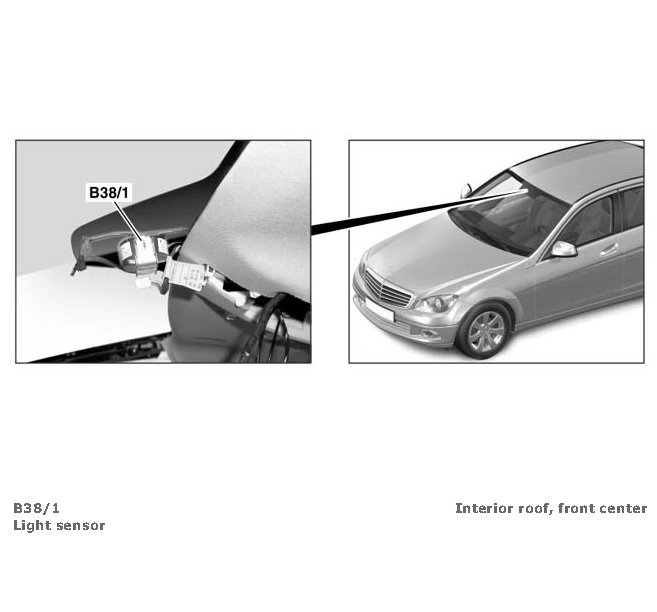 B38/1

B38/1
Light sensor

Interior roof, front center