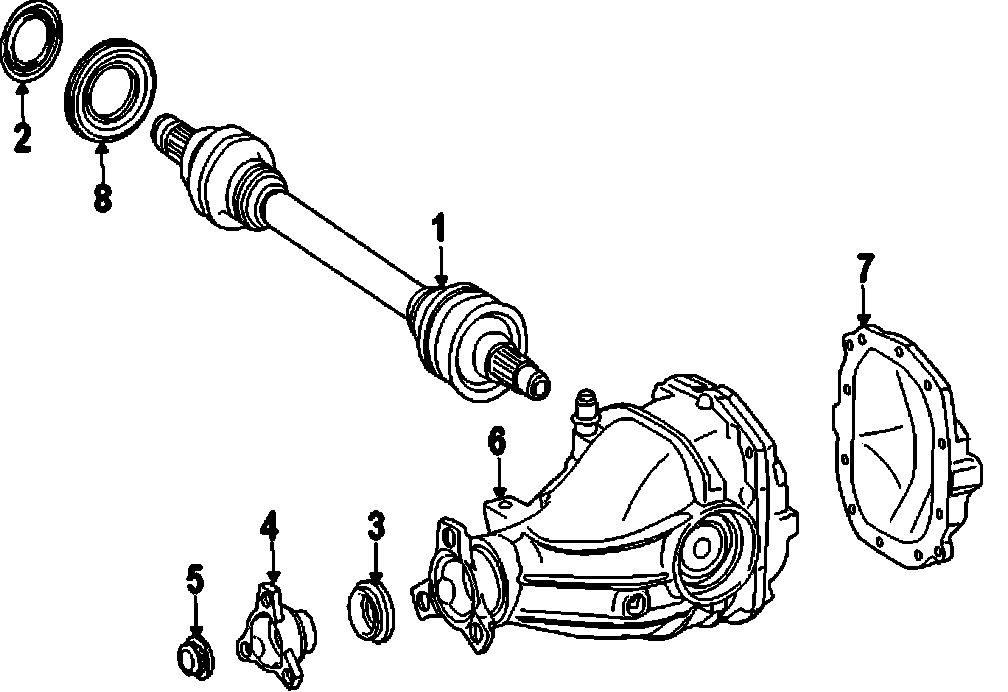 2
8
1
7
6
4
3
5