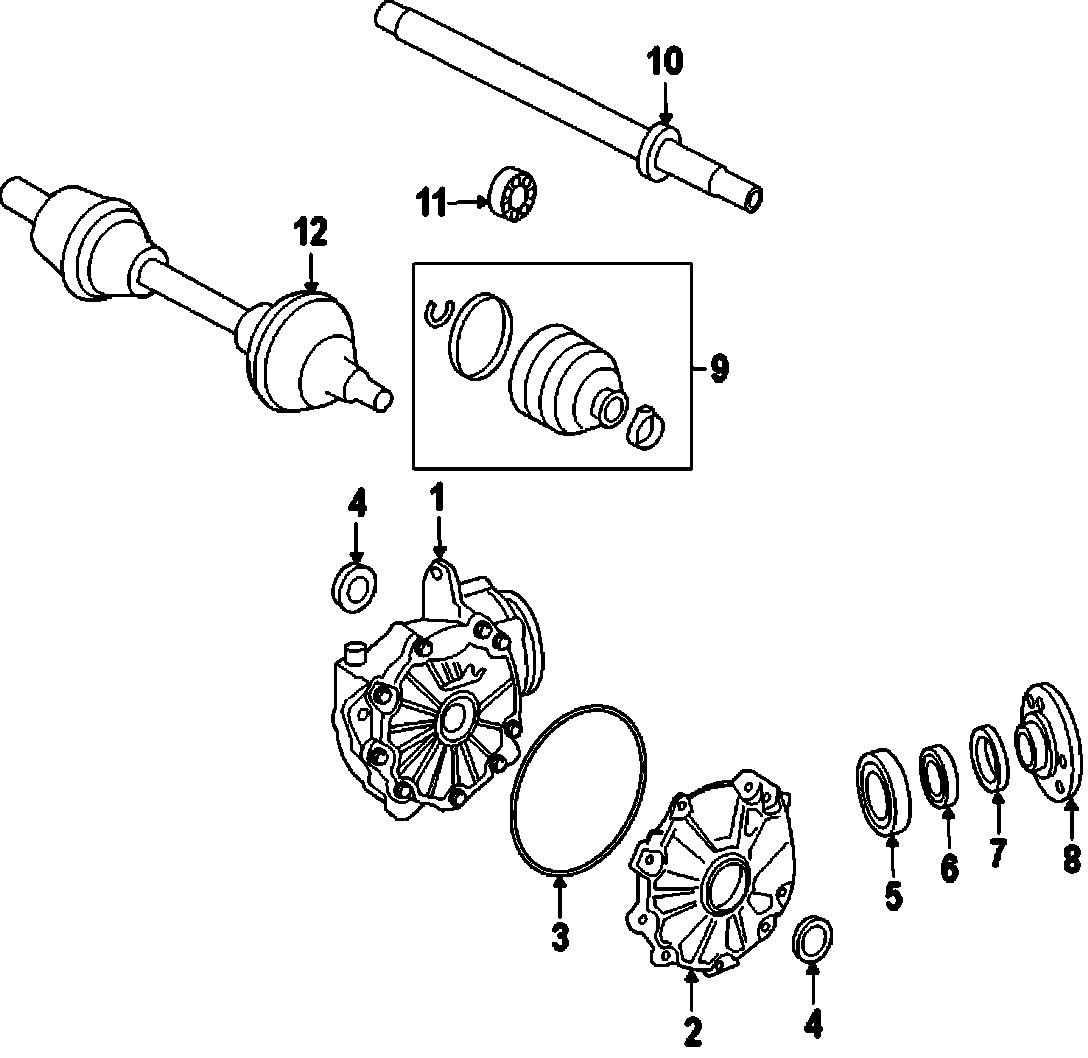 10
11
12
9
4
1
3
2
4
5
6
7
8