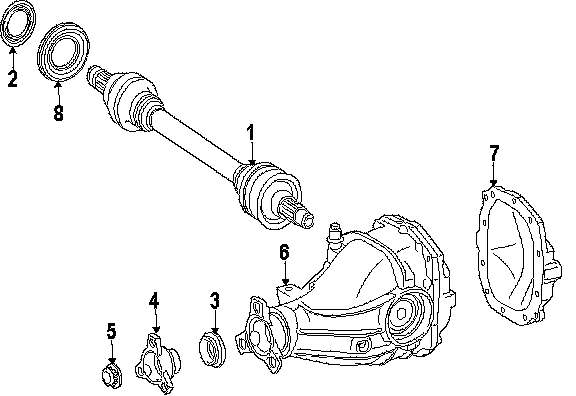 2
8
1
7
6
4
3
5