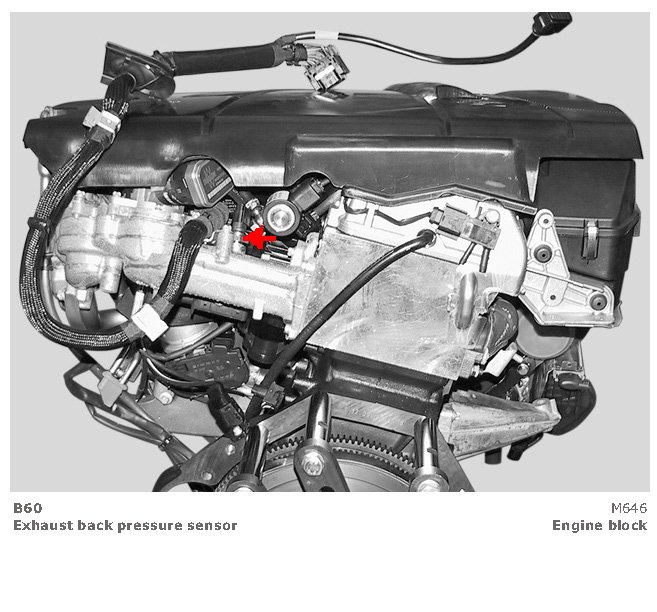 B60
Exhaust back pressure sensor

M646
Engine block