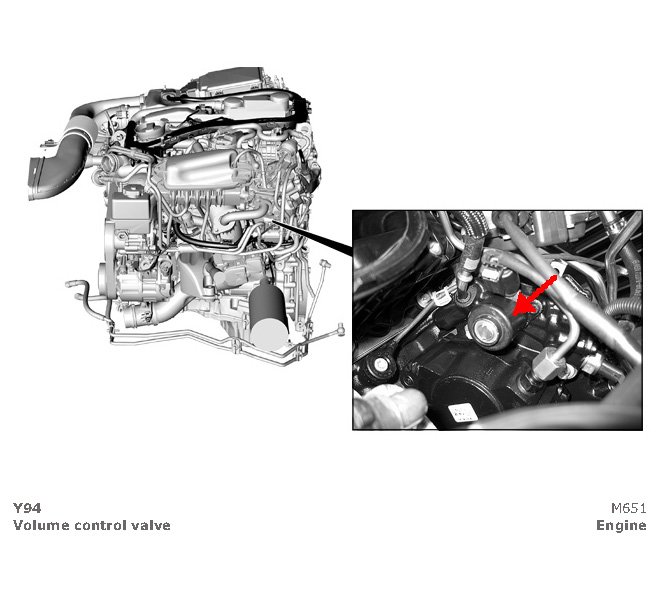 Y94
Volume control valve

M651
Engine