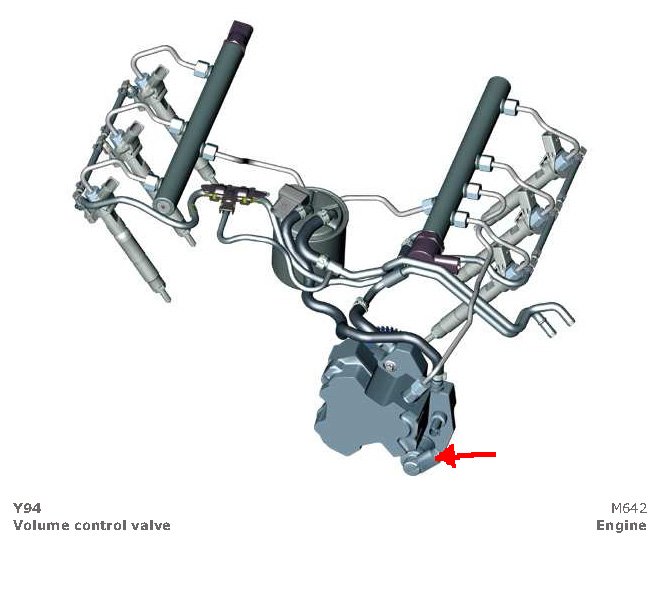 Y94
Volume control valve

M642
Engine