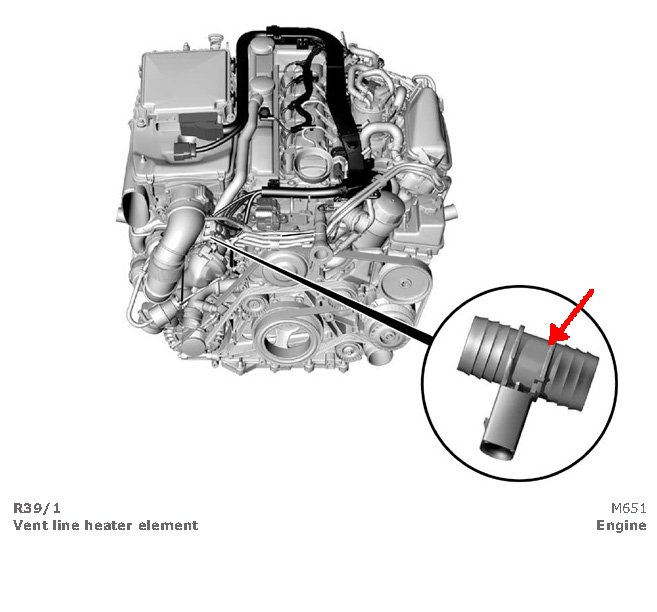 R39/1
Vent line heater element

M651
Engine