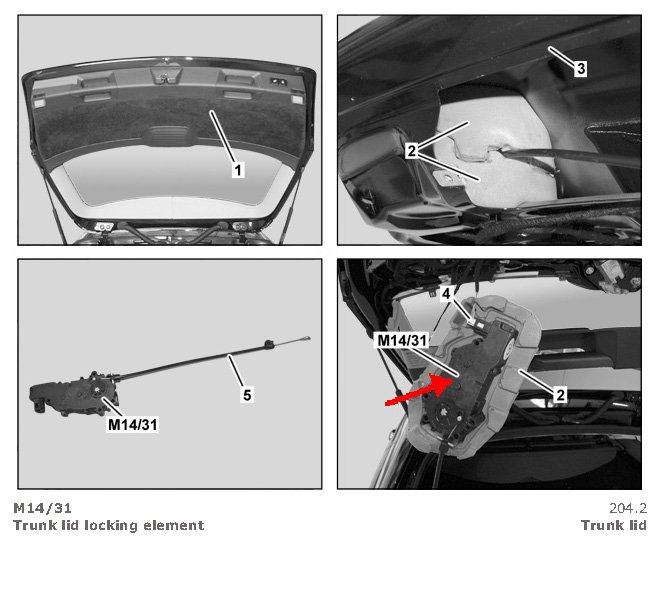 1

3

2

5

M14/31

4

M14/31

2

M14/31
Trunk lid locking element

204.2
Trunk lid