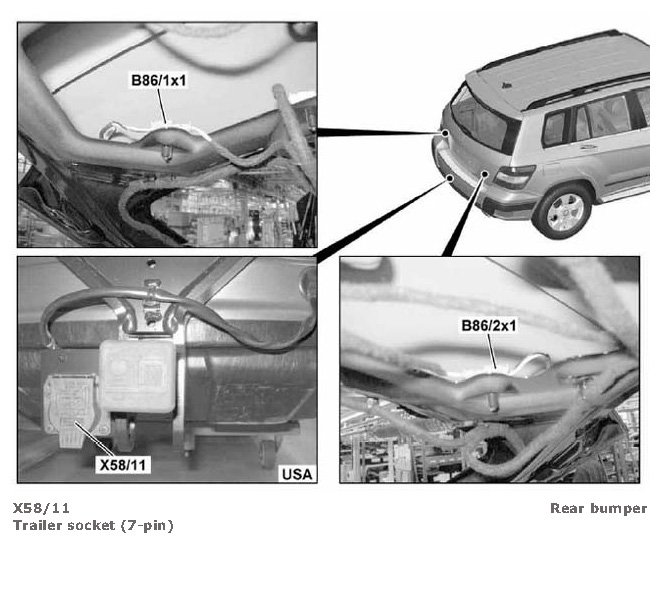 B86/1x1

X58/11

USA

B86/2x1

X58/11
Trailer socket (7-pin)

Rear bumper