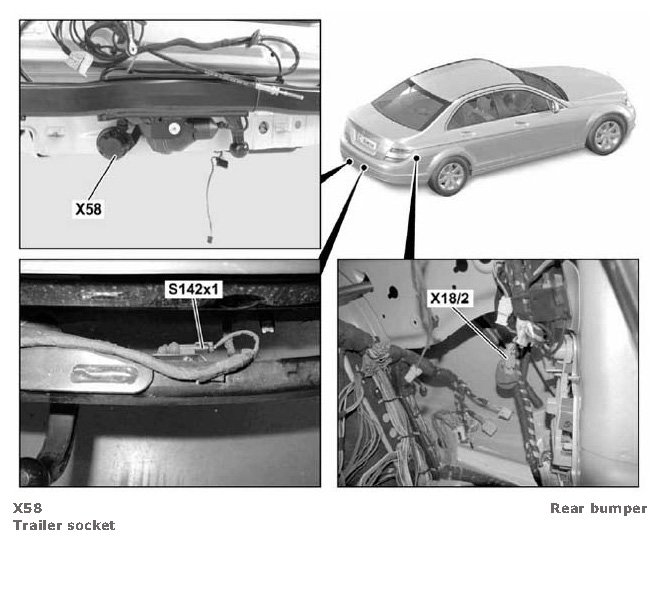 X58

S142x1

X18/2

X58
Trailer socket

Rear bumper