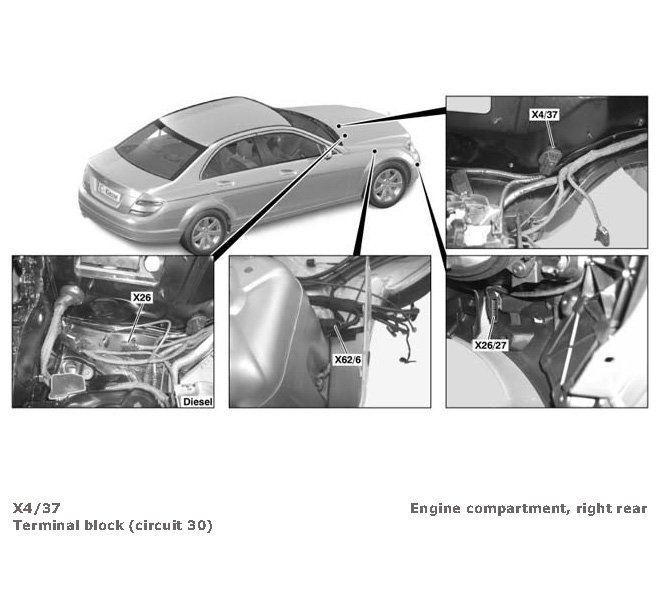 X4/37

X26

Diesel

X62/6

X26/27

X4/37
Terminal block (circuit 30)

Engine compartment, right rear