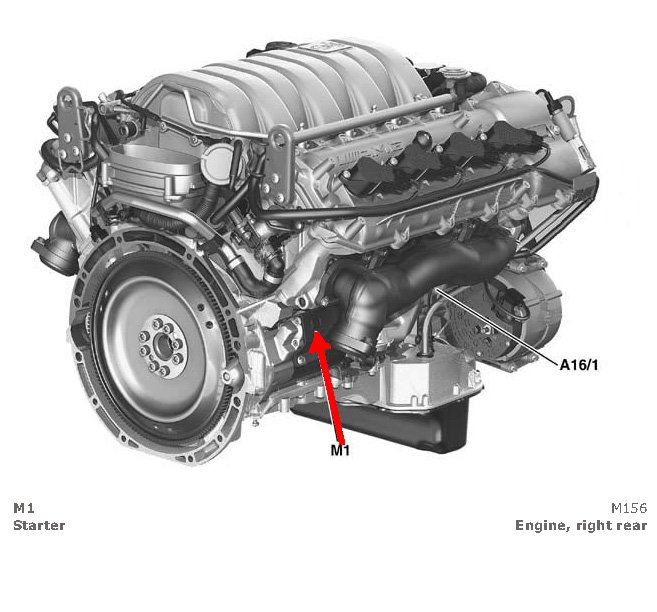 A16/1

M1

M1
Starter

M156
Engine, right rear