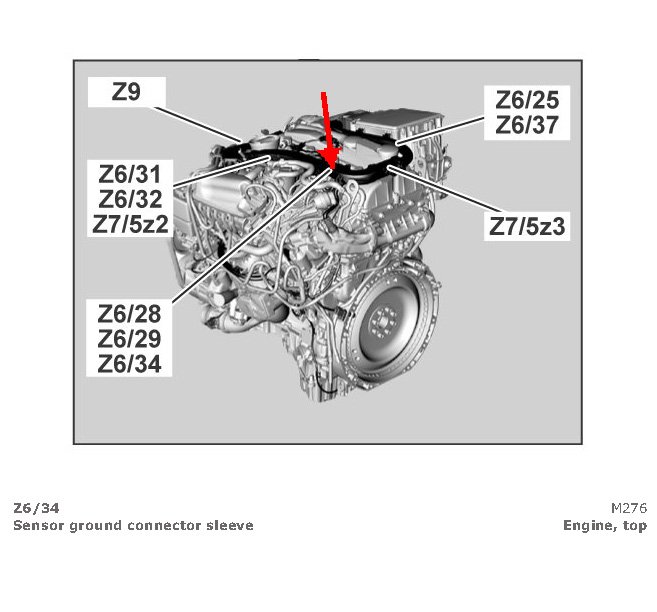 Z9

Z6/25
Z6/37

Z6/31
Z6/32
Z7/5z2

Z7/5z3

Z6/28
Z6/29
Z6/34

Z6/34
Sensor ground connector sleeve

M276
Engine, top