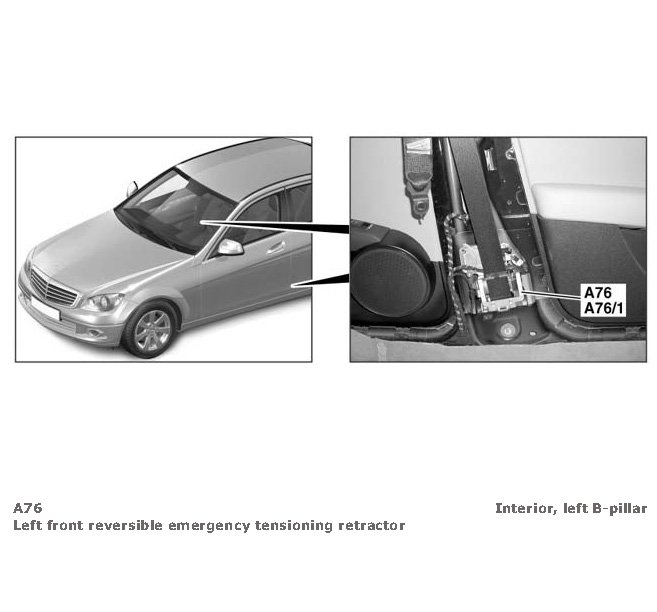 A76
A76/1

A76
Left front reversible emergency tensioning retractor

Interior, left B-pillar