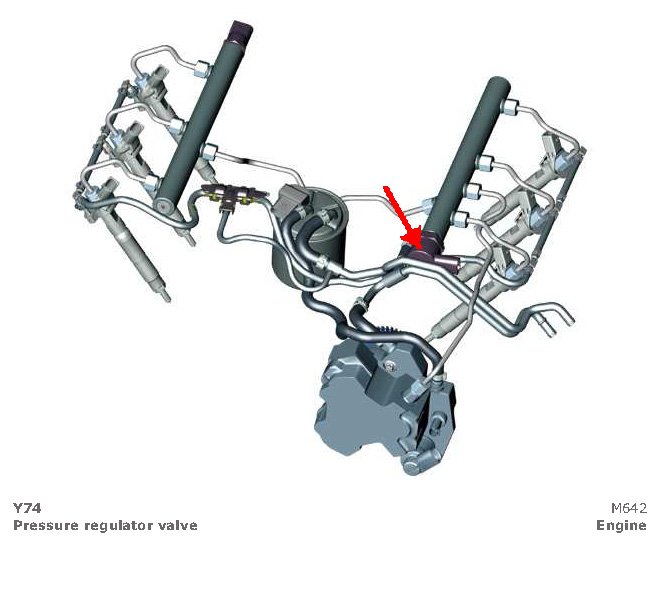 Y74
Pressure regulator valve

M642
Engine