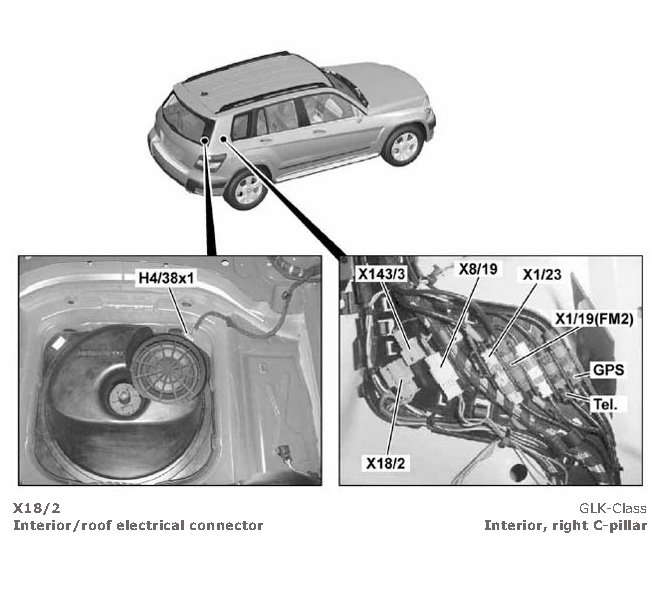 H4/38x1

X143/3
X8/19
X1/23
X1/19(FM2)
GPS
Tel.
X18/2

X18/2
Interior/roof electrical connector

GLK-Class
Interior, right C-pillar