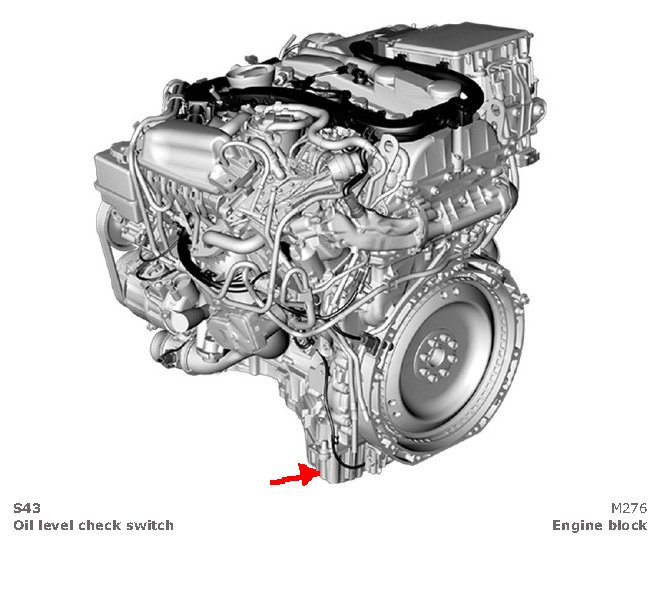 S43
Oil level check switch

M276
Engine block