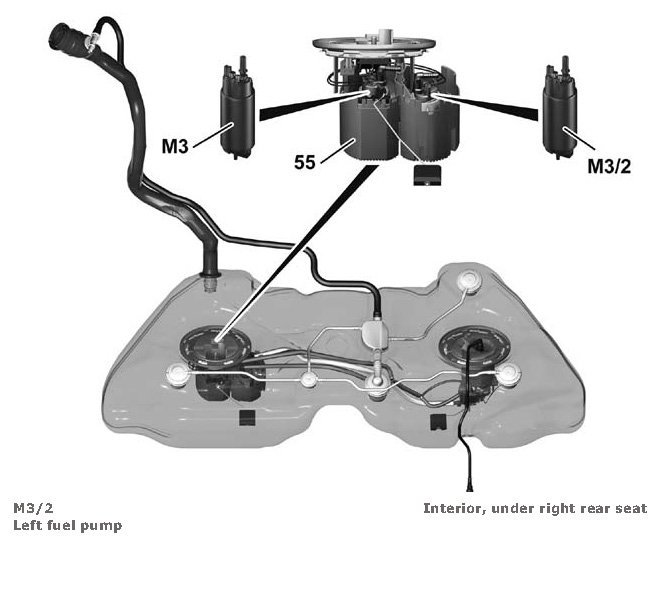 M3

55

M3/2

M3/2
Left fuel pump

Interior, under right rear seat