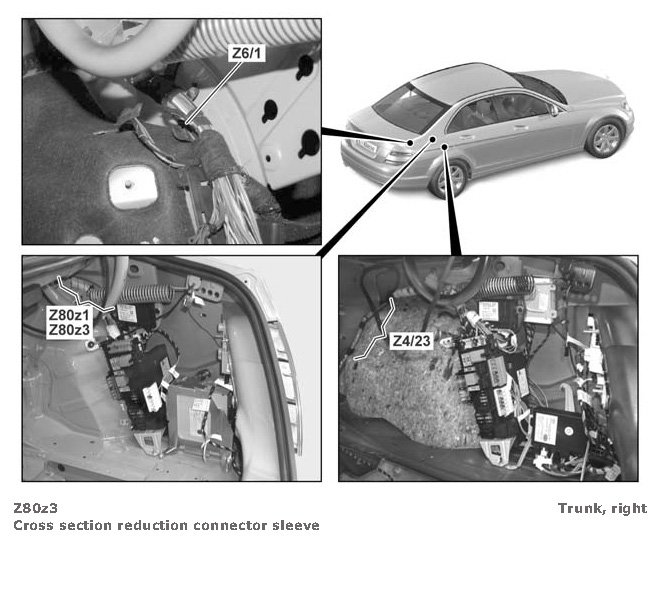 Z6/1

Z80z1
Z80z3

Z4/23

Z80z3
Cross section reduction connector sleeve

Trunk, right