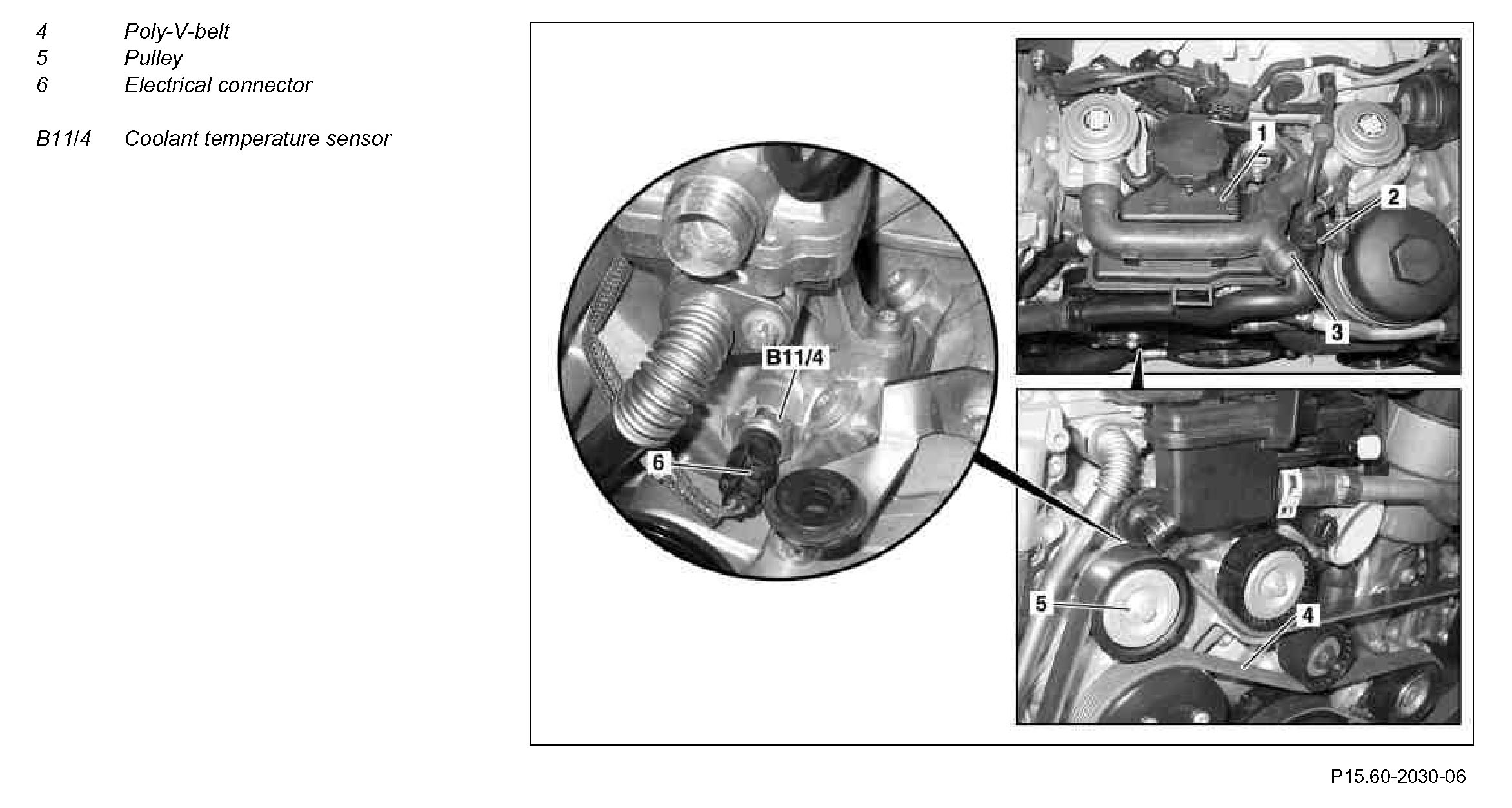 4 Poly-V-belt
5 Pulley
6 Electrical connector

B11/4 Coolant temperature sensor

B11/4
6
1
2
3
5
4

P15.60-2030-06