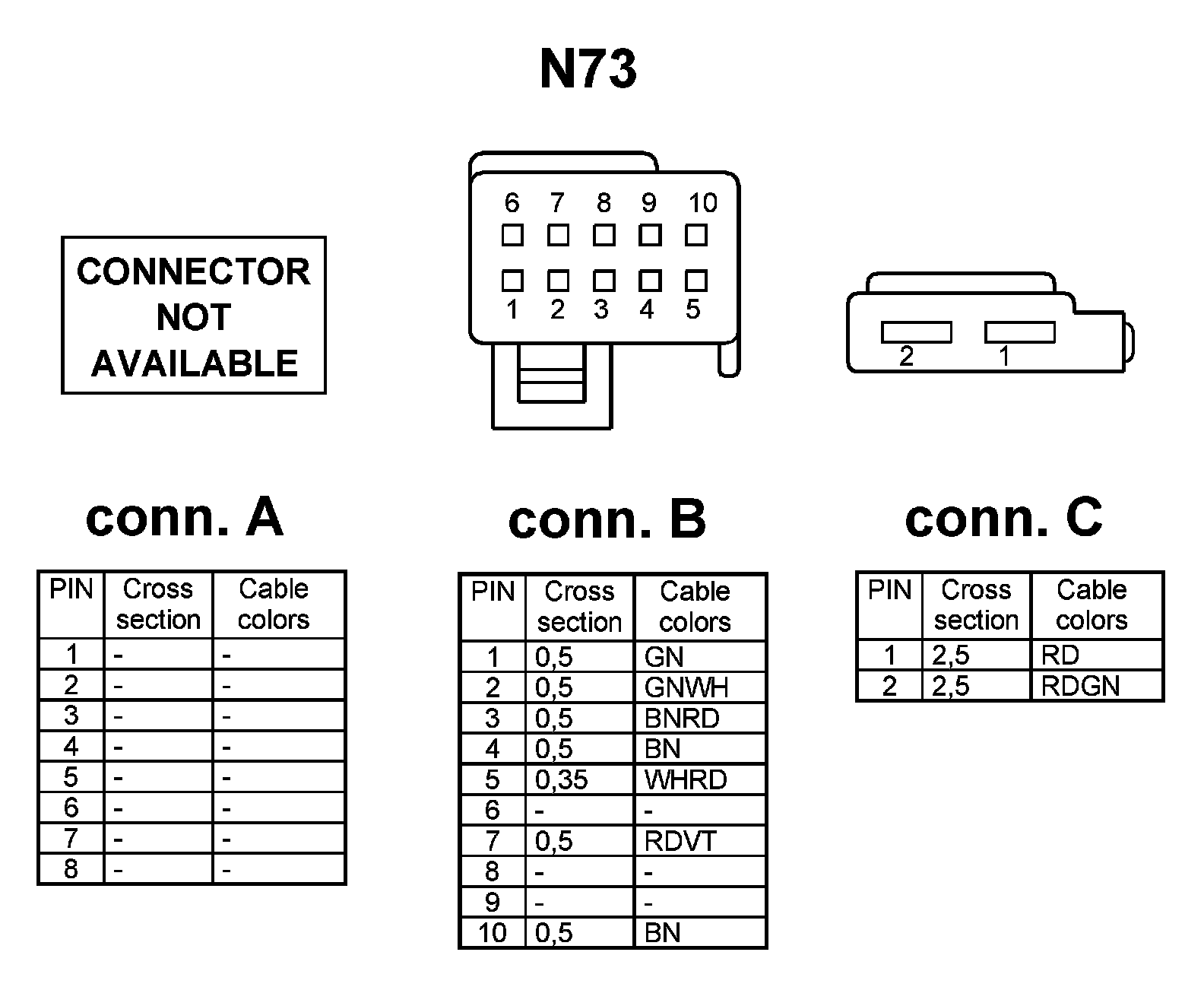 N73

CONNECTOR NOT AVAILABLE

6 7 8 9 10
1 2 3 4 5

2 1

conn. A

| PIN | Cross section | Cable colors |
|---|---|---|
| 1 | - | - |
| 2 | - | - |
| 3 | - | - |
| 4 | - | - |
| 5 | - | - |
| 6 | - | - |
| 7 | - | - |
| 8 | - | - |

conn. B

| PIN | Cross section | Cable colors |
|---|---|---|
| 1 | 0,5 | GN |
| 2 | 0,5 | GNWH |
| 3 | 0,5 | BNRD |
| 4 | 0,5 | BN |
| 5 | 0,35 | WHRD |
| 6 | - | - |
| 7 | 0,5 | RDVT |
| 8 | - | - |
| 9 | - | - |
| 10 | 0,5 | BN |

conn. C

| PIN | Cross section | Cable colors |
|---|---|---|
| 1 | 2,5 | RD |
| 2 | 2,5 | RDGN |