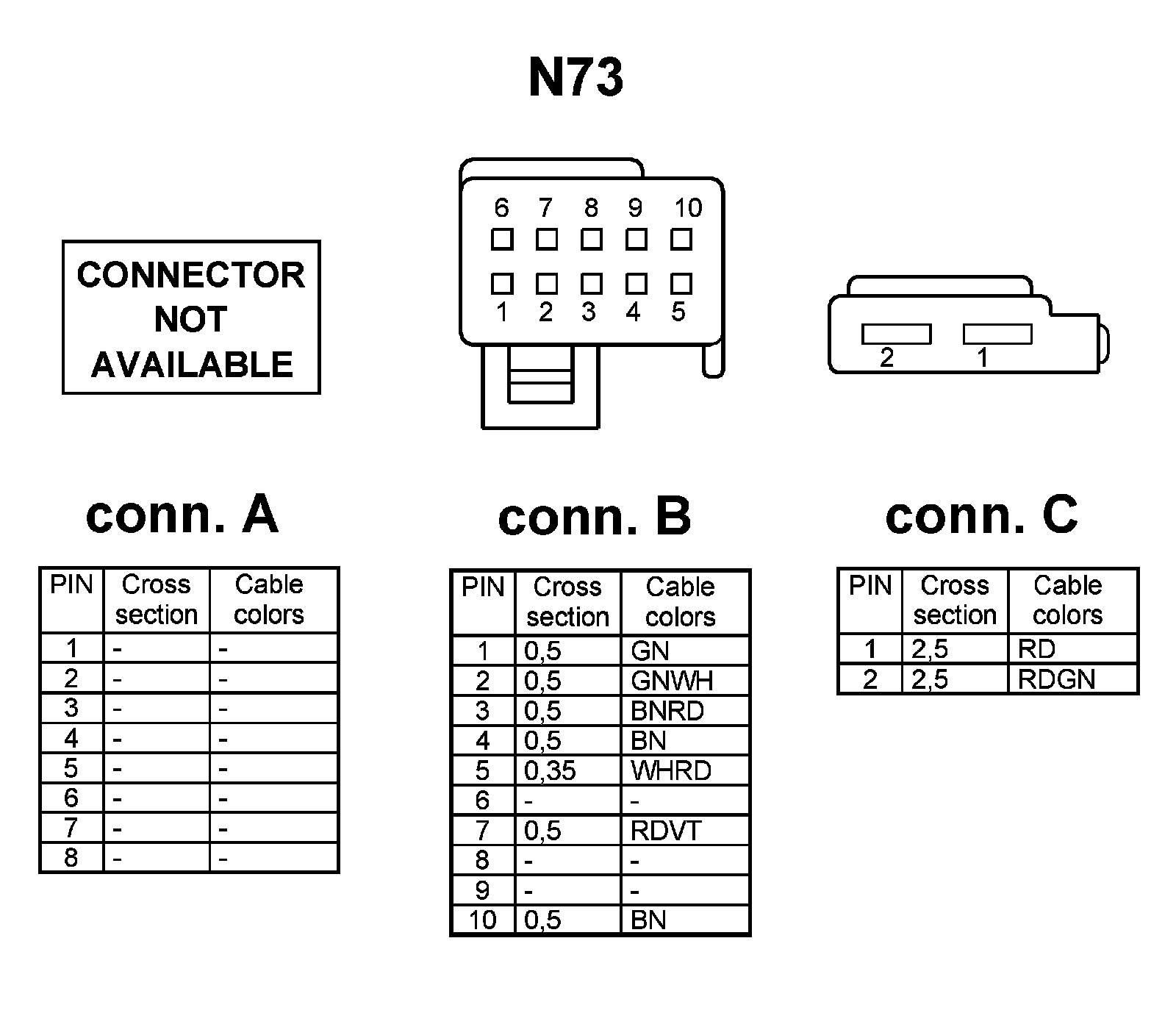 N73

CONNECTOR NOT AVAILABLE

6 7 8 9 10
1 2 3 4 5

2 1

conn. A

| PIN | Cross section | Cable colors |
|---|---|---|
| 1 | - | - |
| 2 | - | - |
| 3 | - | - |
| 4 | - | - |
| 5 | - | - |
| 6 | - | - |
| 7 | - | - |
| 8 | - | - |

conn. B

| PIN | Cross section | Cable colors |
|---|---|---|
| 1 | 0,5 | GN |
| 2 | 0,5 | GNWH |
| 3 | 0,5 | BNRD |
| 4 | 0,5 | BN |
| 5 | 0,35 | WHRD |
| 6 | - | - |
| 7 | 0,5 | RDVT |
| 8 | - | - |
| 9 | - | - |
| 10 | 0,5 | BN |

conn. C

| PIN | Cross section | Cable colors |
|---|---|---|
| 1 | 2,5 | RD |
| 2 | 2,5 | RDGN |