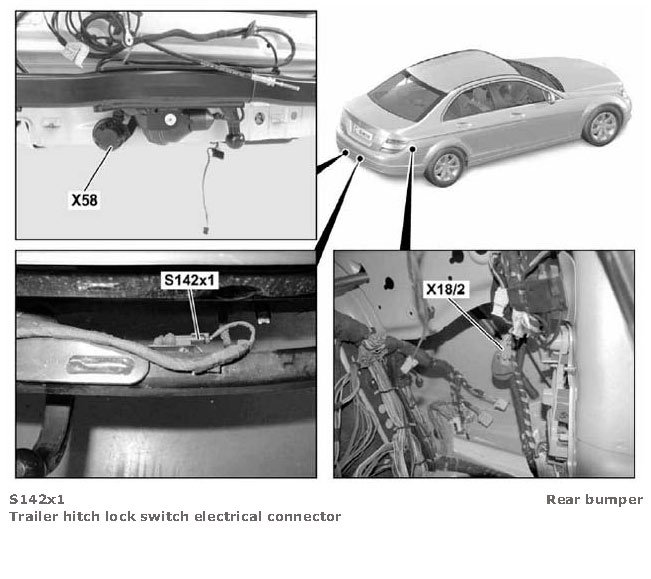 X58

S142x1

X18/2

S142x1
Trailer hitch lock switch electrical connector

Rear bumper