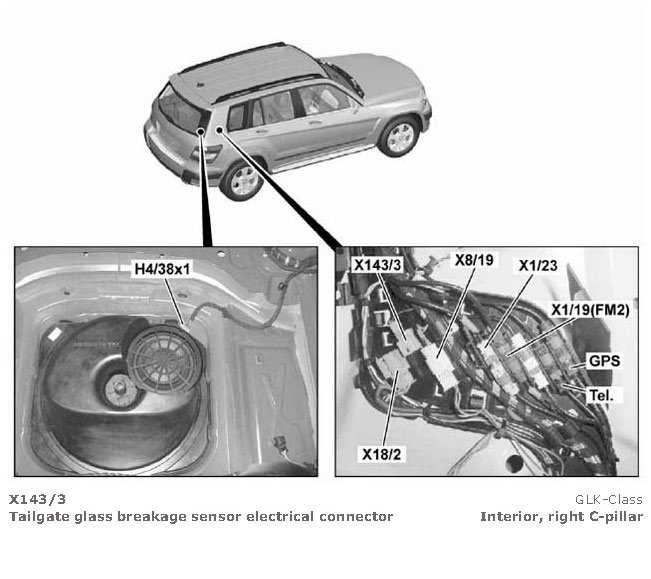 H4/38x1

X143/3
X8/19
X1/23
X1/19(FM2)
GPS
Tel.
X18/2

X143/3
Tailgate glass breakage sensor electrical connector

GLK-Class
Interior, right C-pillar