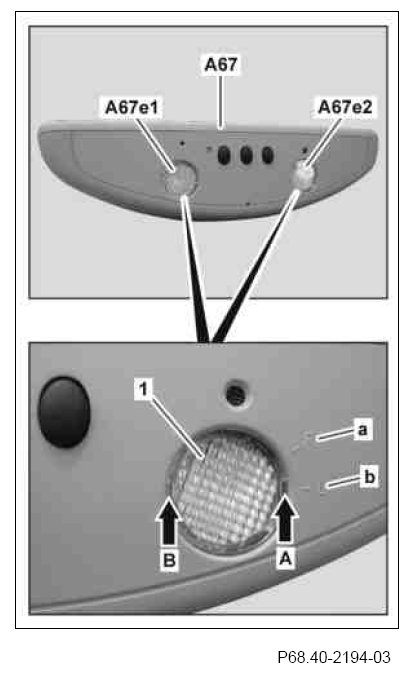 A67
A67e1
A67e2
1
a
b
B
A
P68.40-2194-03