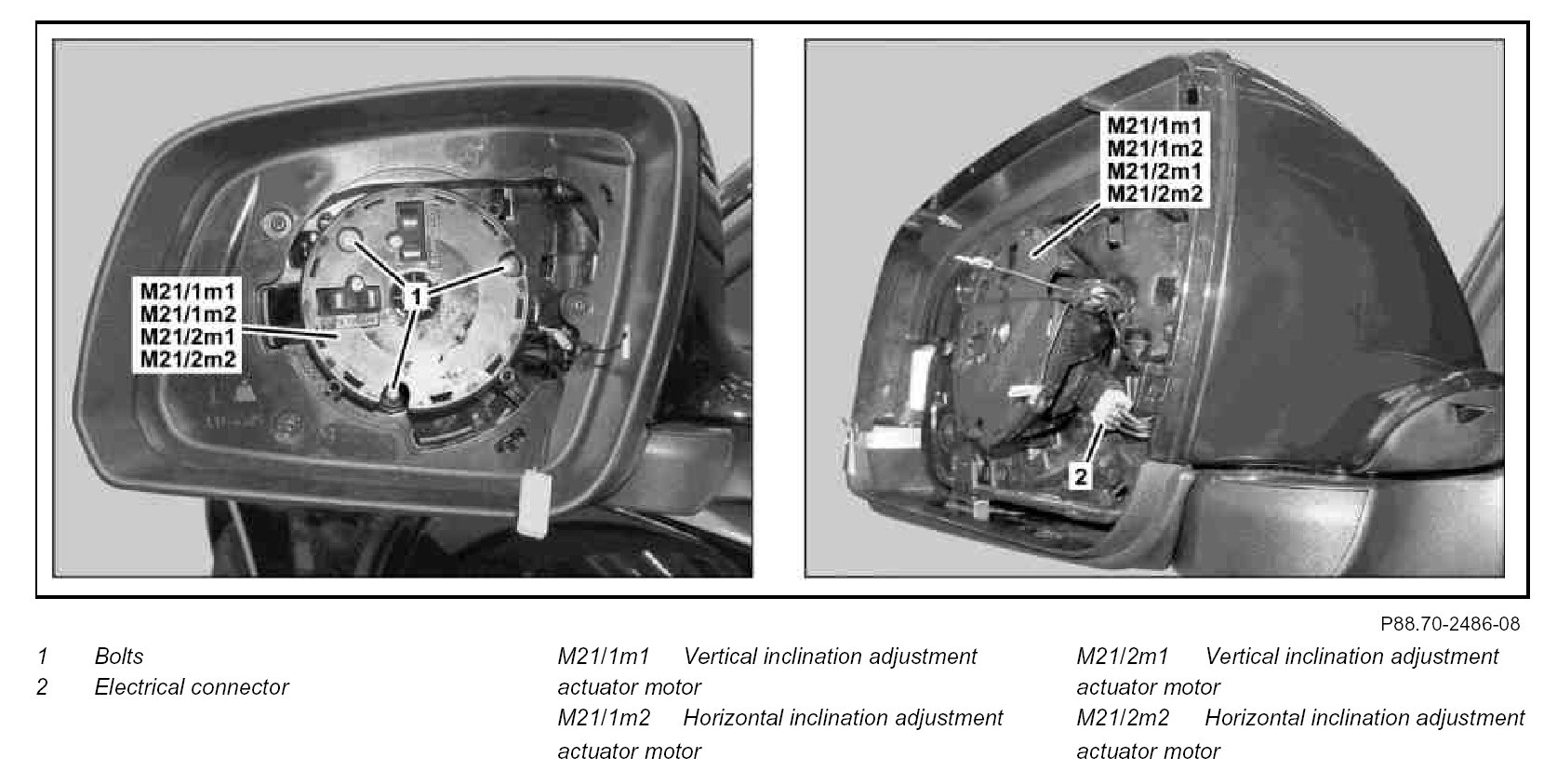 M21/1m1
M21/1m2
M21/2m1
M21/2m2

1

M21/1m1
M21/1m2
M21/2m1
M21/2m2

2

P88.70-2486-08

1 Bolts
2 Electrical connector

M21/1m1 Vertical inclination adjustment actuator motor
M21/1m2 Horizontal inclination adjustment actuator motor

M21/2m1 Vertical inclination adjustment actuator motor
M21/2m2 Horizontal inclination adjustment actuator motor